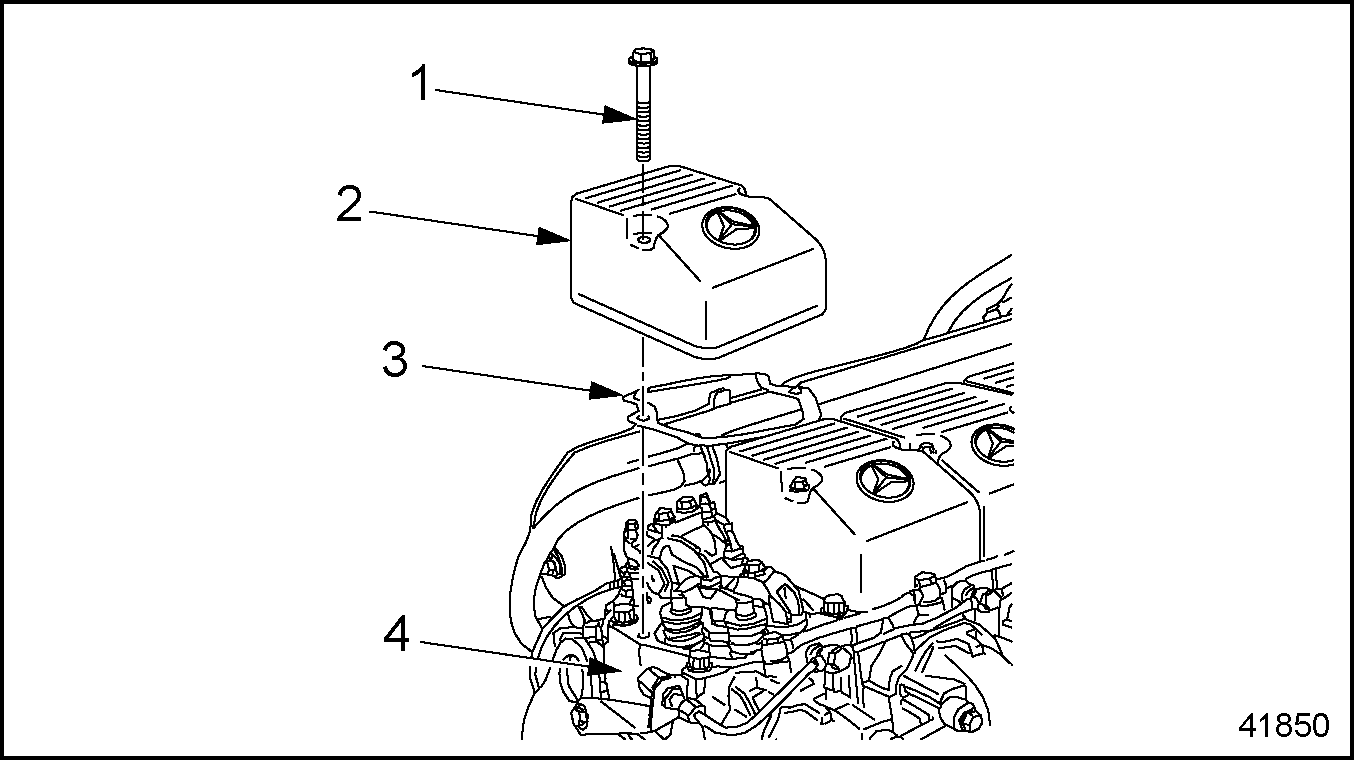 1
2
3
4
41850