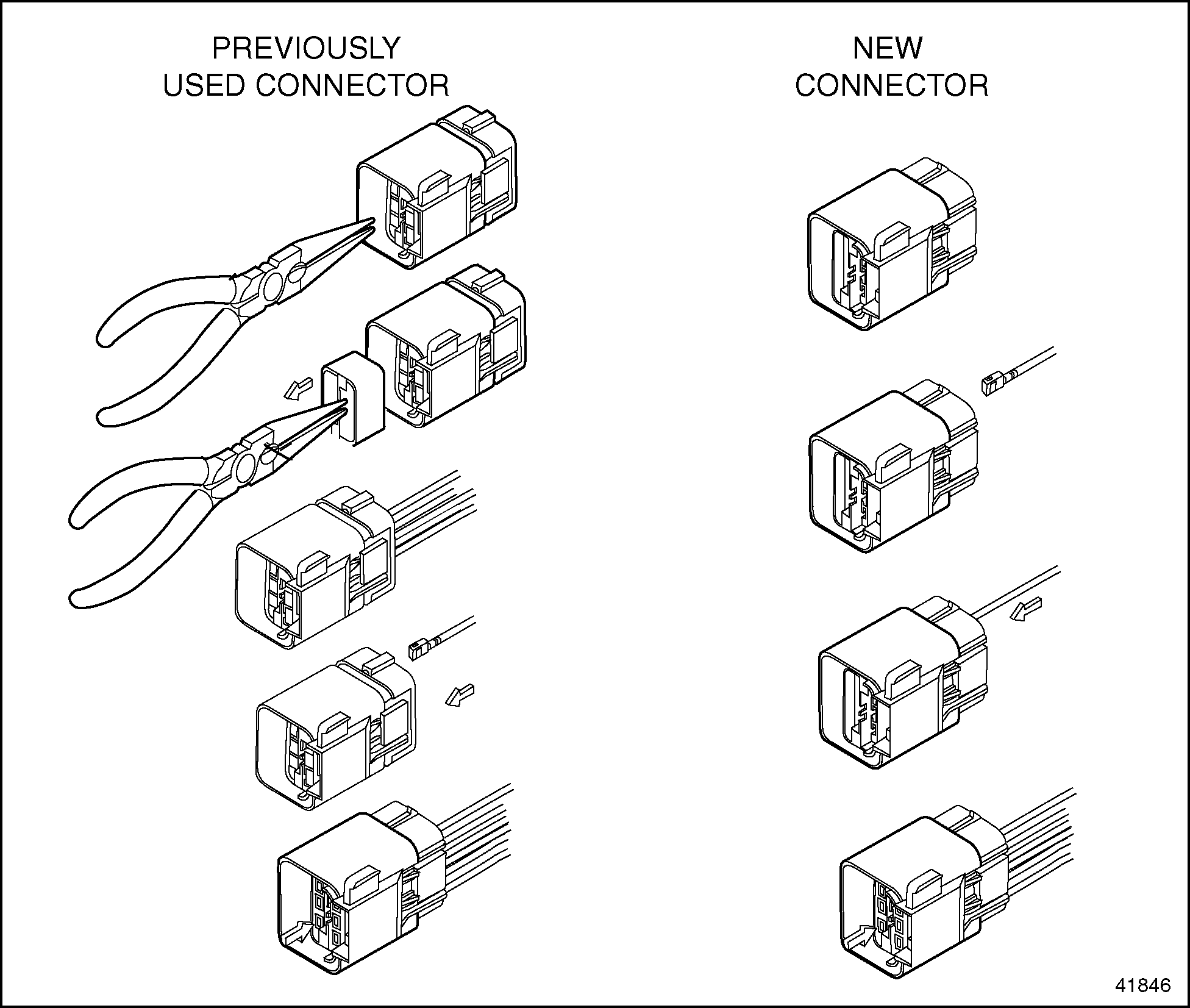 PREVIOUSLY USED CONNECTOR

NEW CONNECTOR

41846