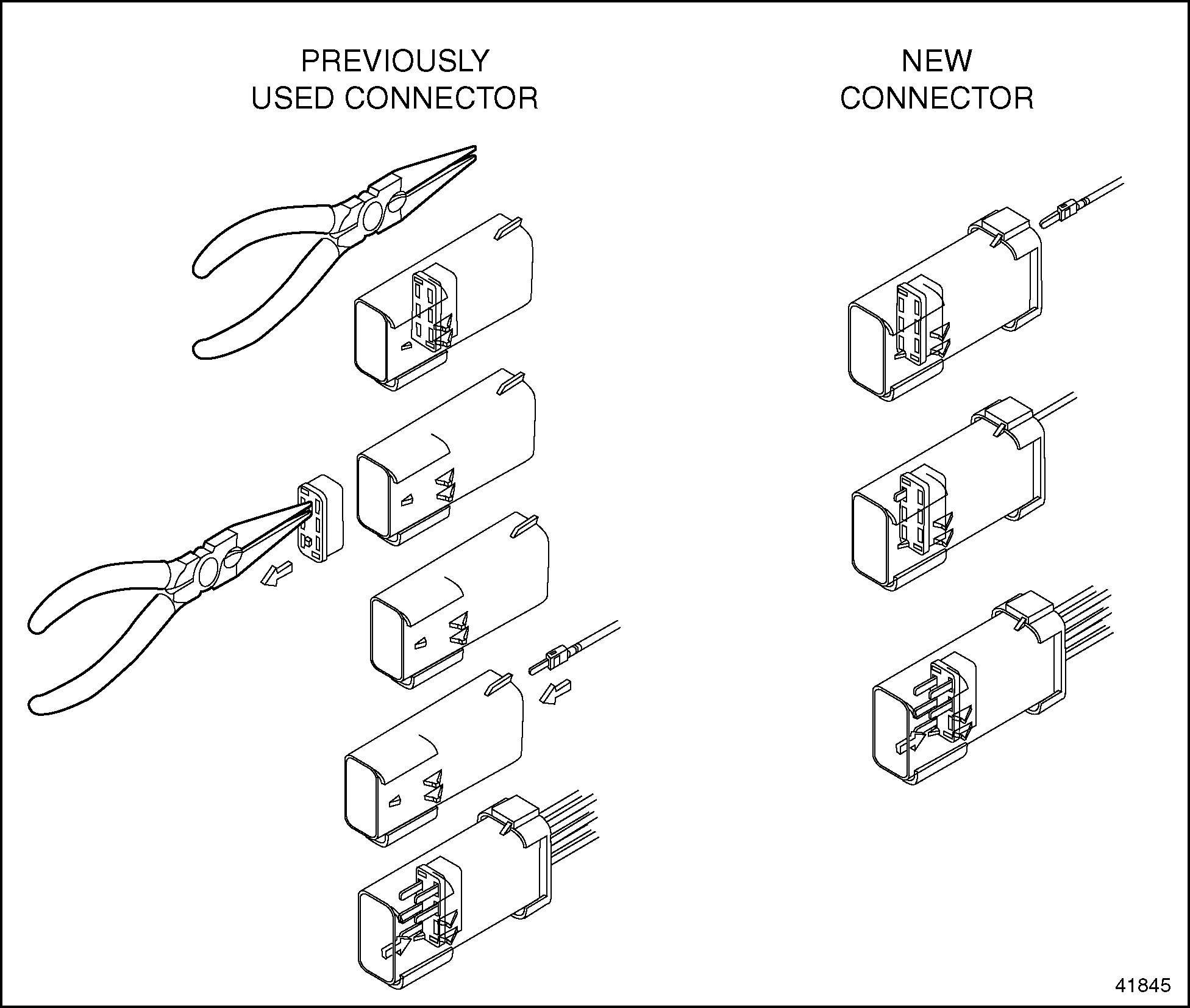 PREVIOUSLY USED CONNECTOR

NEW CONNECTOR

41845