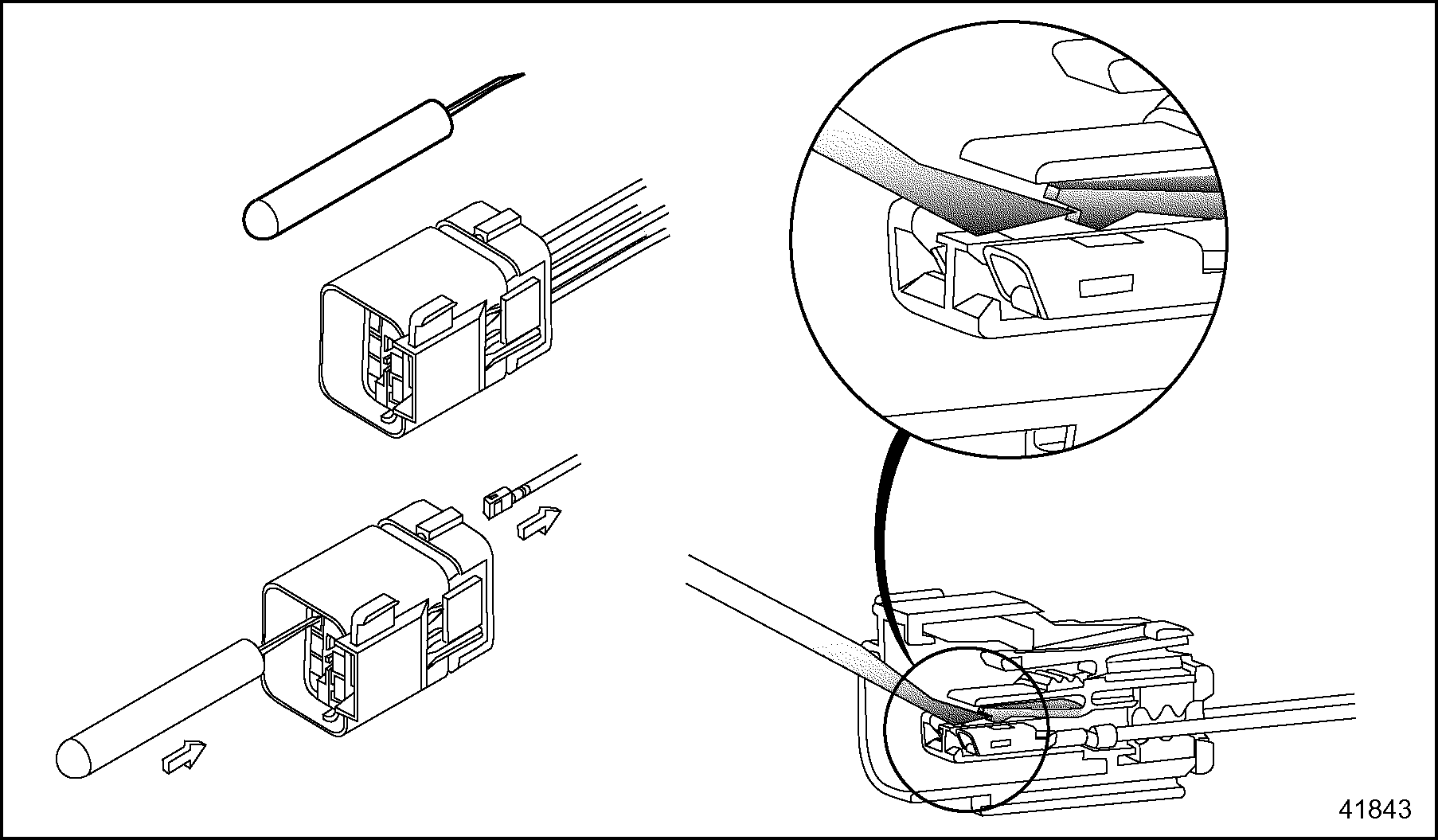 41843