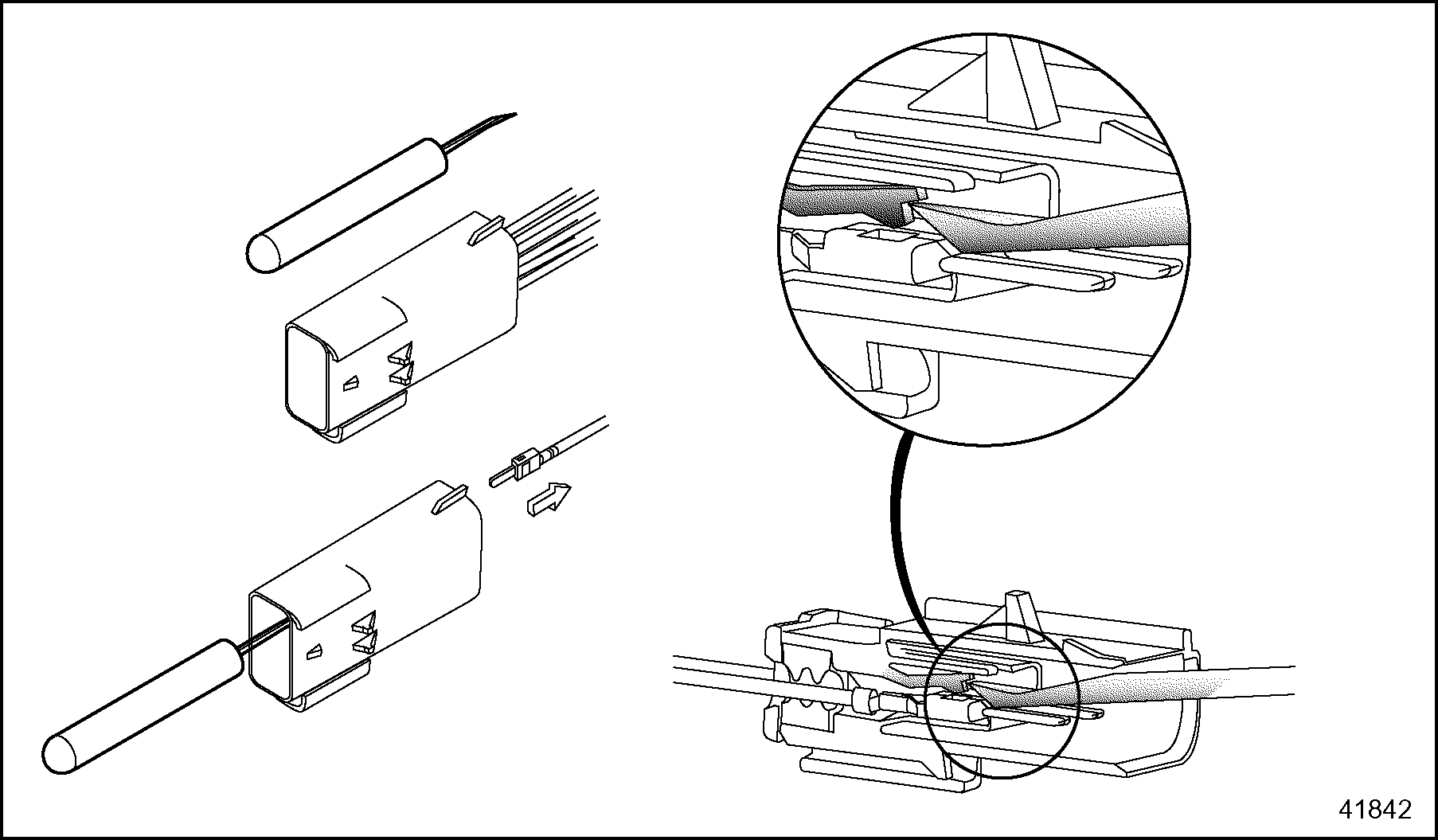 41842