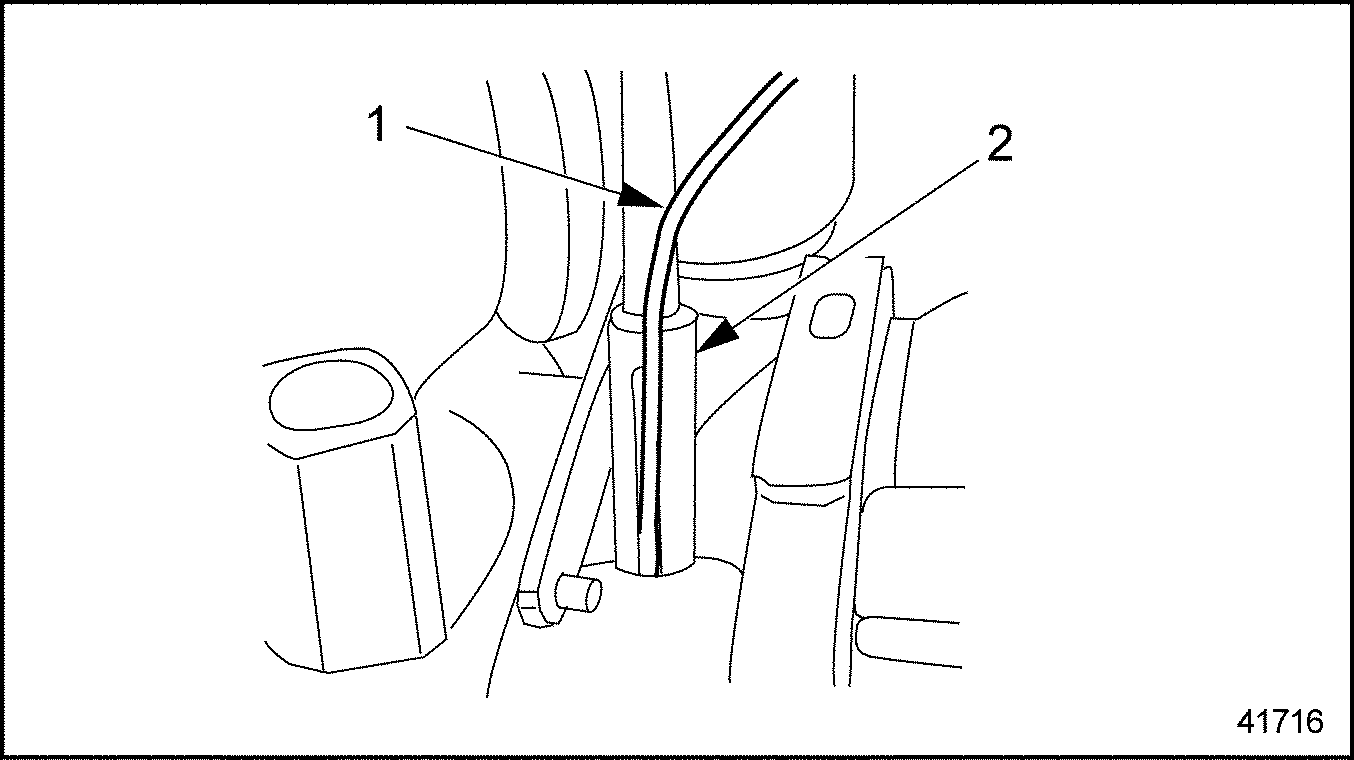 1

2

41716