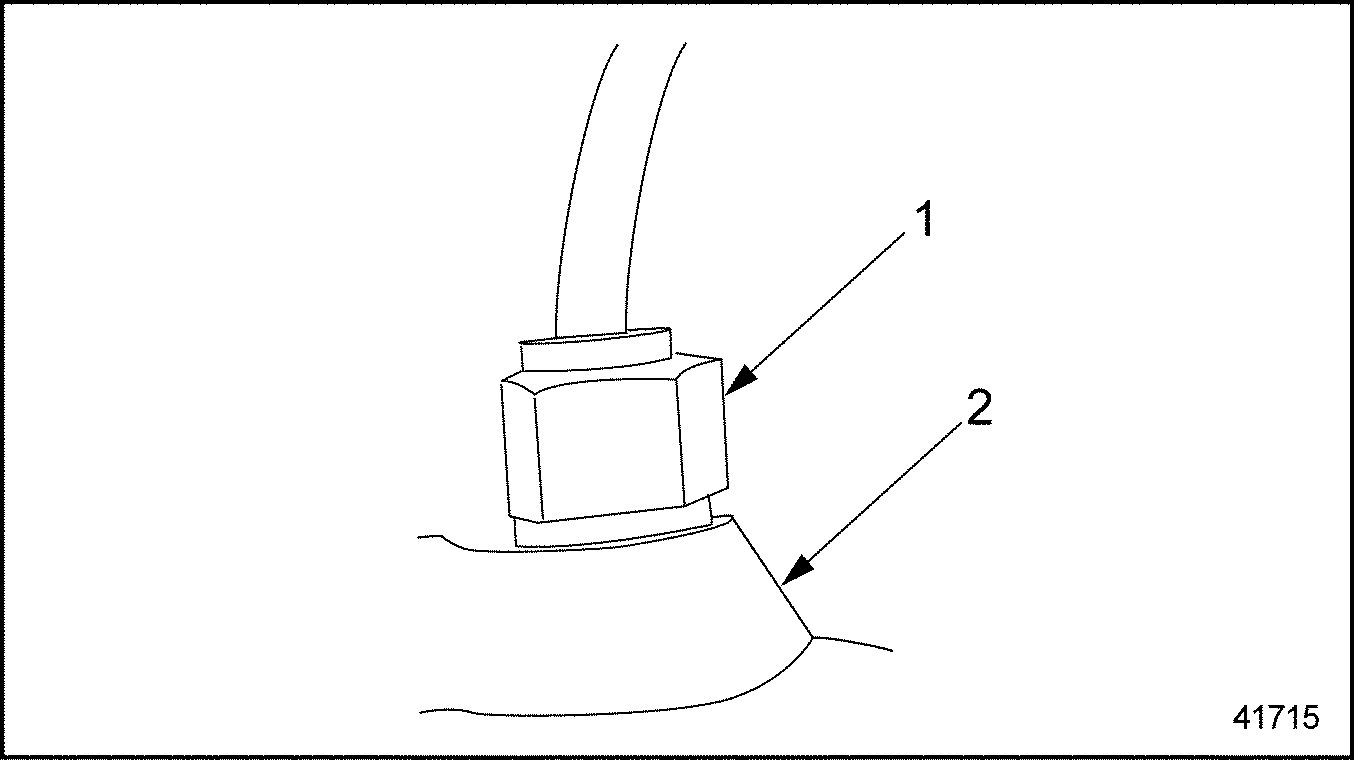 1
2
41715