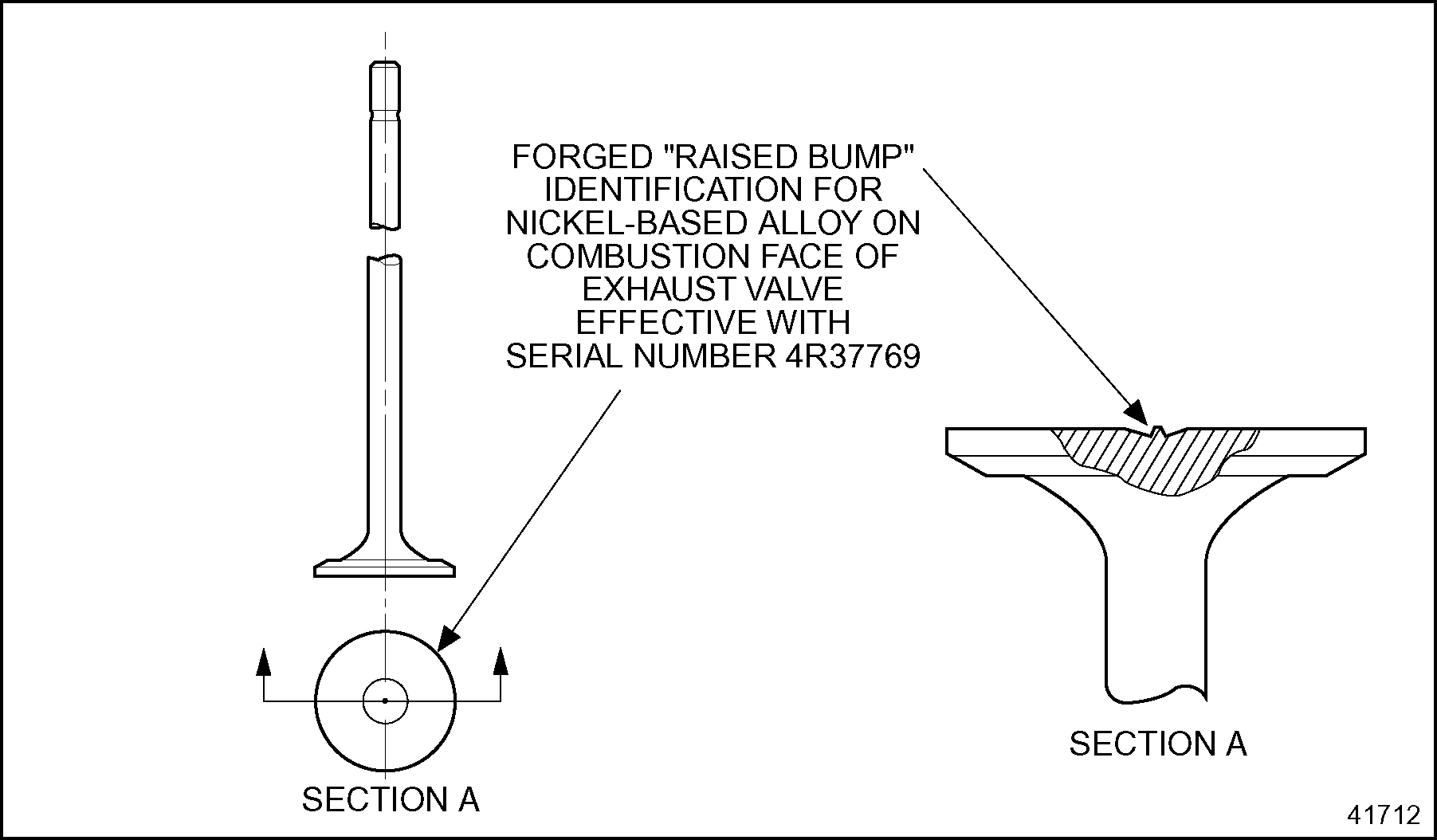 FORGED "RAISED BUMP" IDENTIFICATION FOR NICKEL-BASED ALLOY ON COMBUSTION FACE OF EXHAUST VALVE EFFECTIVE WITH SERIAL NUMBER 4R37769

SECTION A

SECTION A

41712