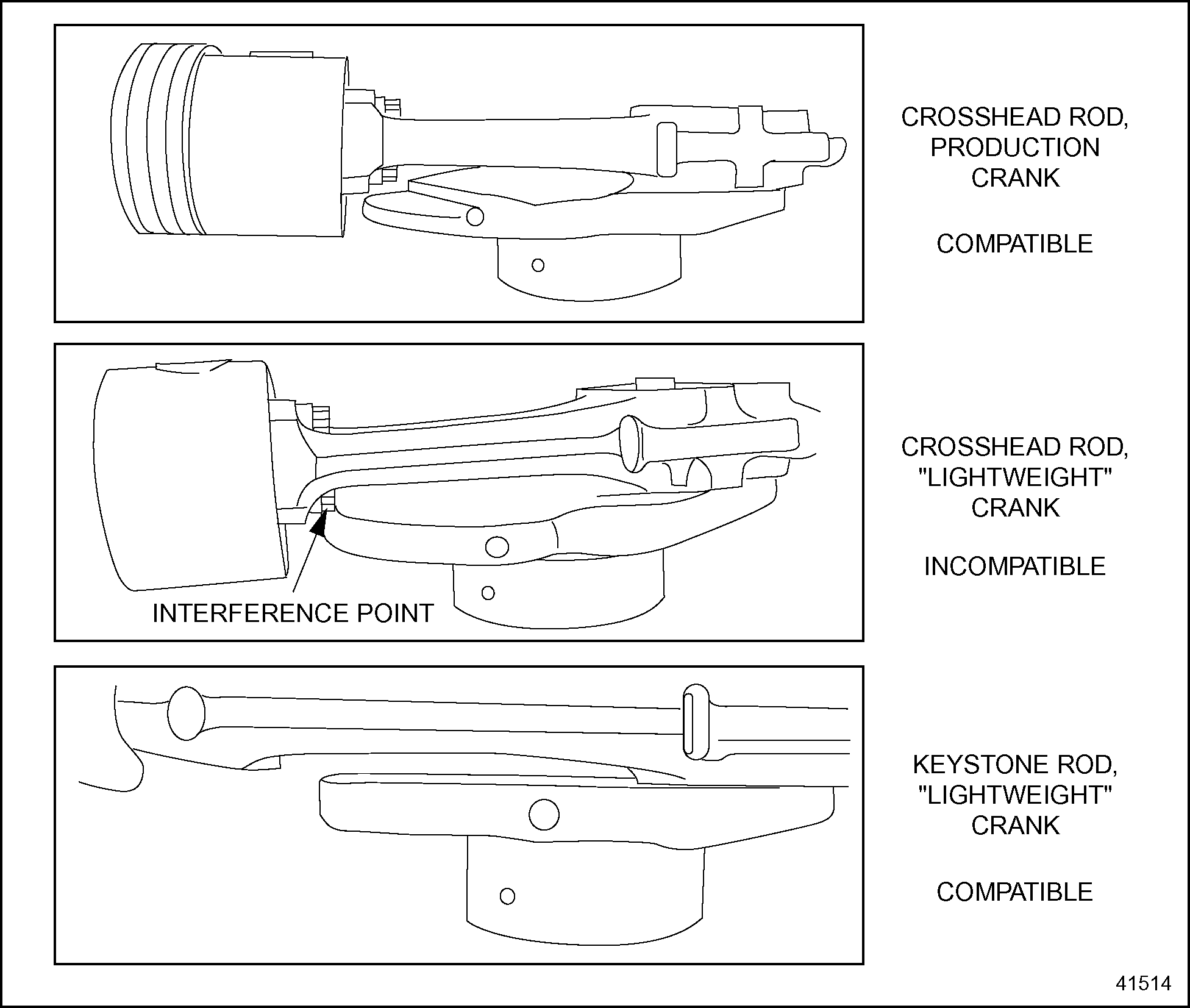 CROSSHEAD ROD, PRODUCTION CRANK

COMPATIBLE

INTERFERENCE POINT

CROSSHEAD ROD, "LIGHTWEIGHT" CRANK

INCOMPATIBLE

KEYSTONE ROD, "LIGHTWEIGHT" CRANK

COMPATIBLE

41514