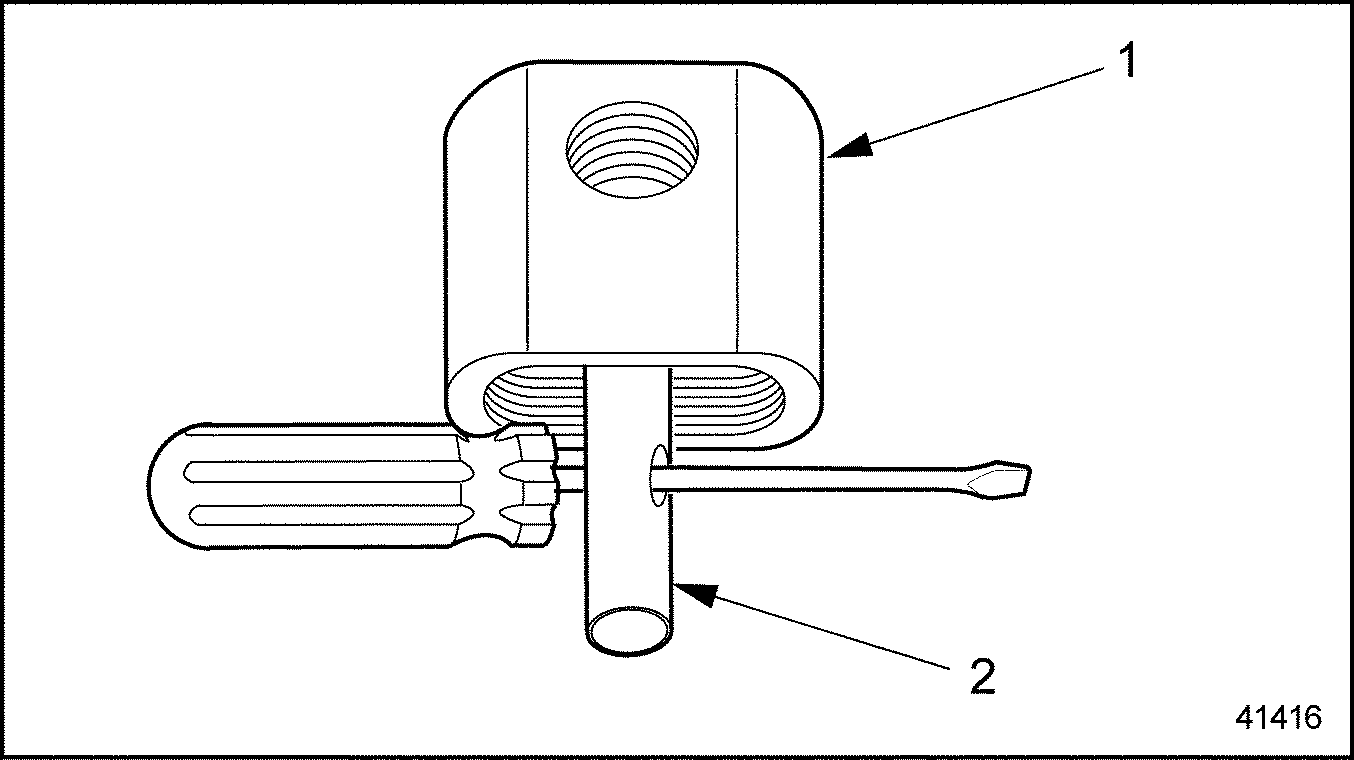 1
2
41416