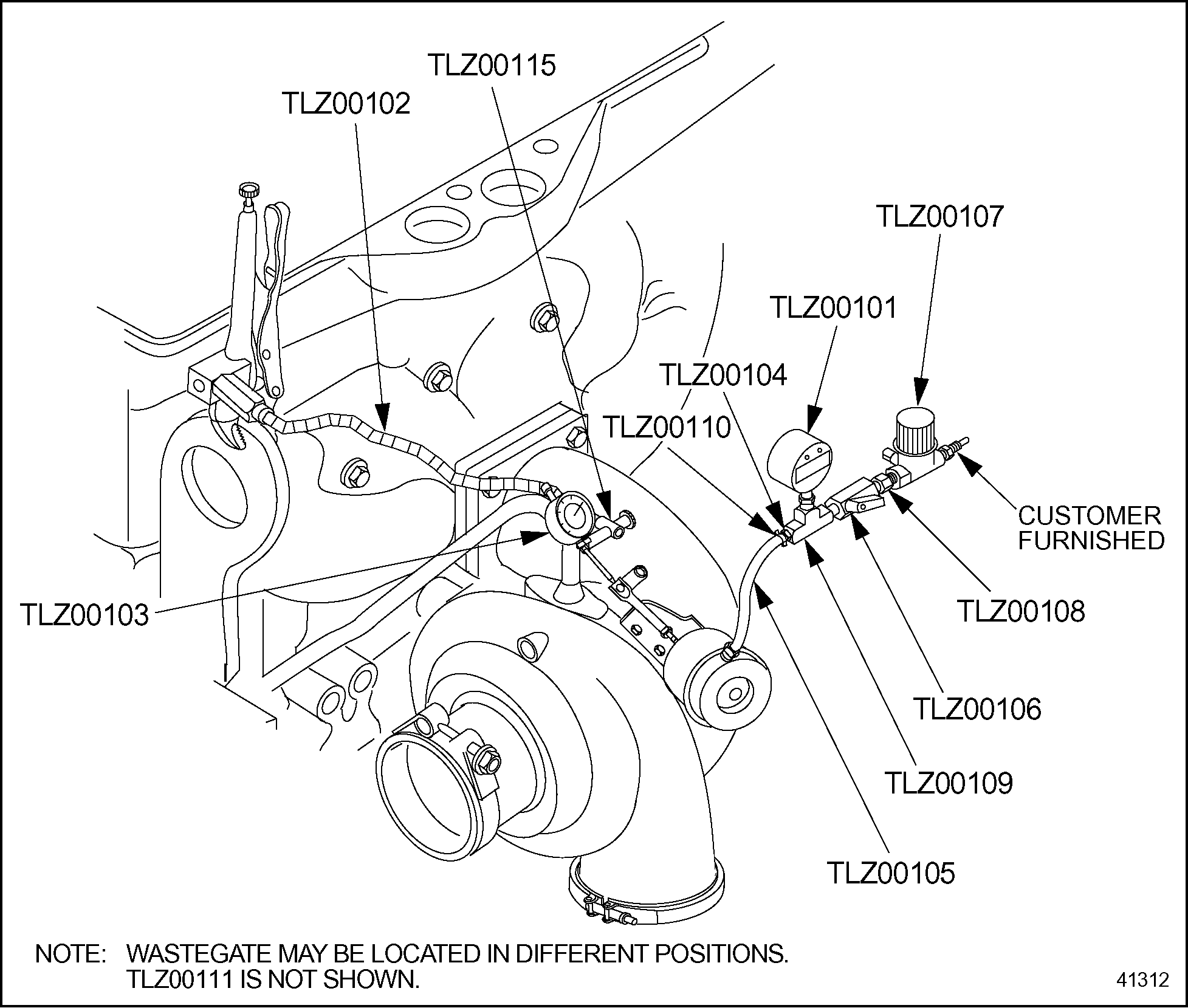 TLZ00115
TLZ00102
TLZ00107
TLZ00101
TLZ00104
TLZ00110
CUSTOMER FURNISHED
TLZ00103
TLZ00108
TLZ00106
TLZ00109
TLZ00105

NOTE: WASTEGATE MAY BE LOCATED IN DIFFERENT POSITIONS.
TLZ00111 IS NOT SHOWN.

41312