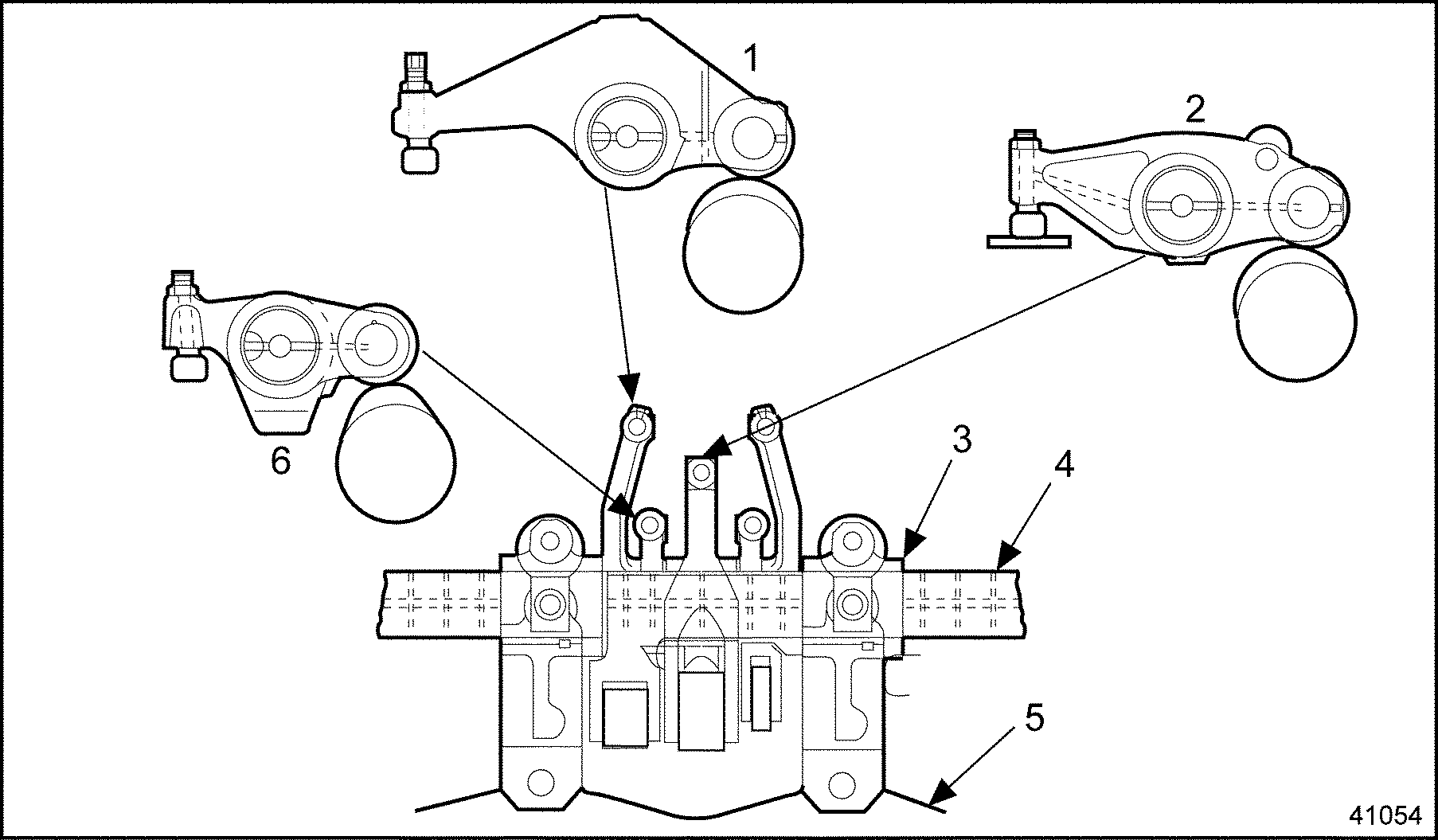 1
2
6
3
4
5
41054