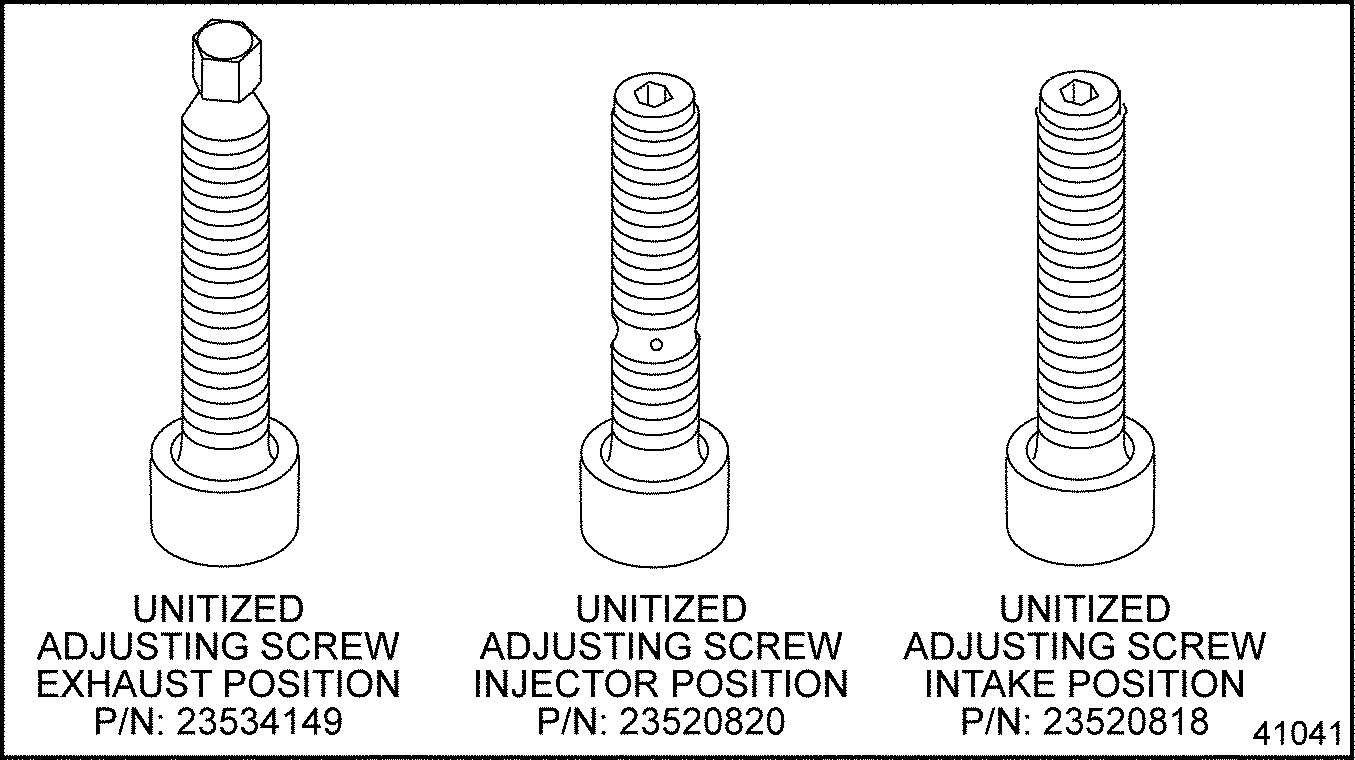 UNITIZED
ADJUSTING SCREW
EXHAUST POSITION
P/N: 23534149

UNITIZED
ADJUSTING SCREW
INJECTOR POSITION
P/N: 23520820

UNITIZED
ADJUSTING SCREW
INTAKE POSITION
P/N: 23520818

41041