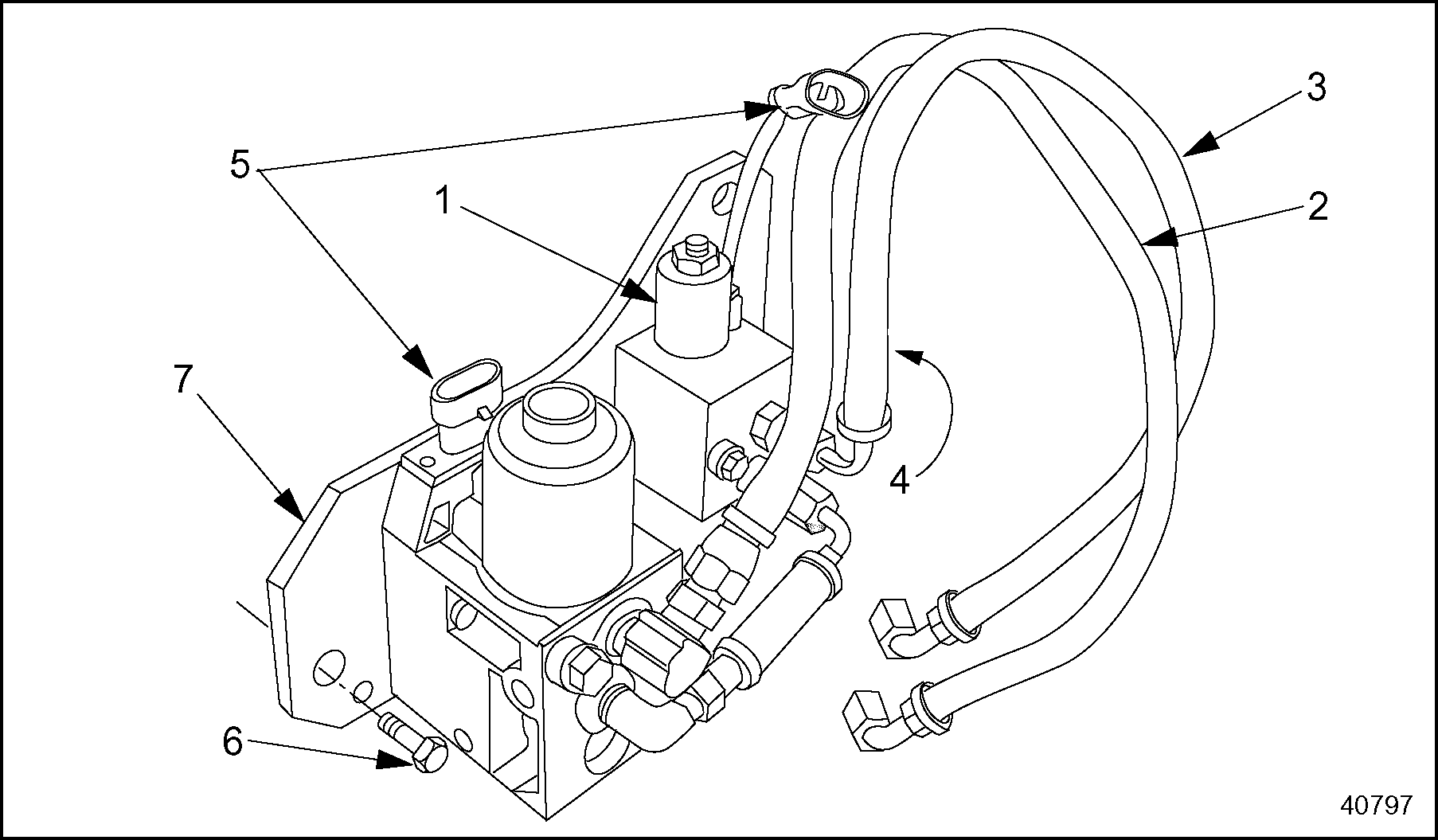 3
5
1
2
7
4
6
40797