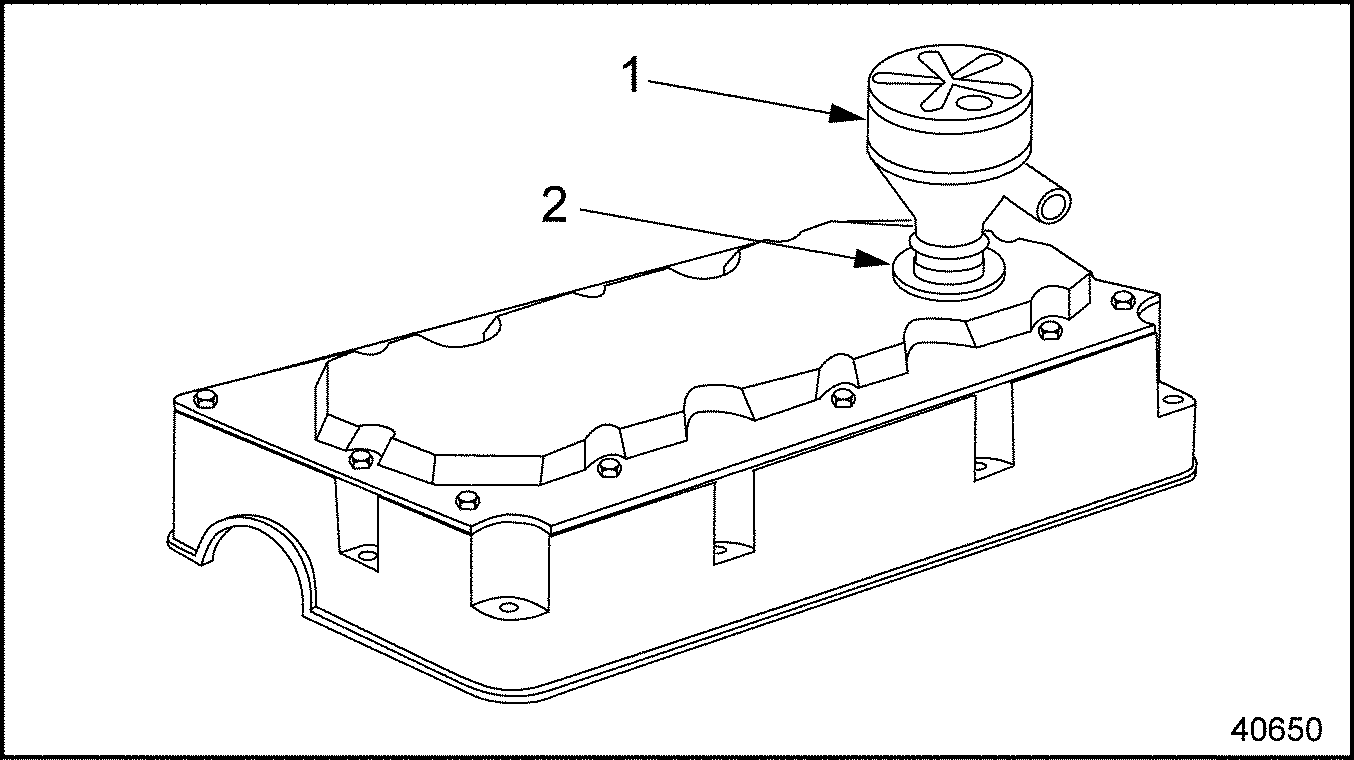 1

2

40650