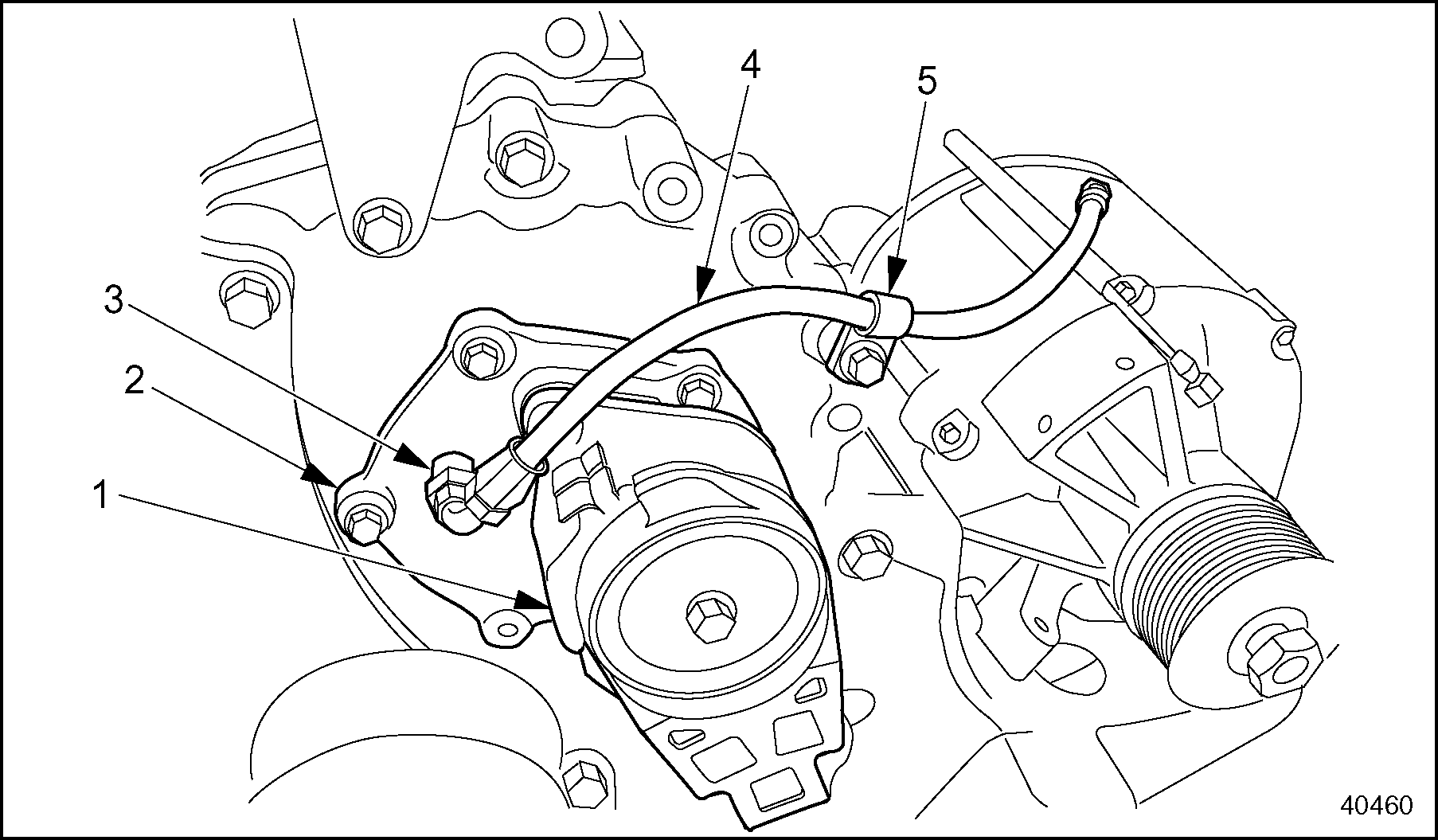 4
5
3
2
1
40460