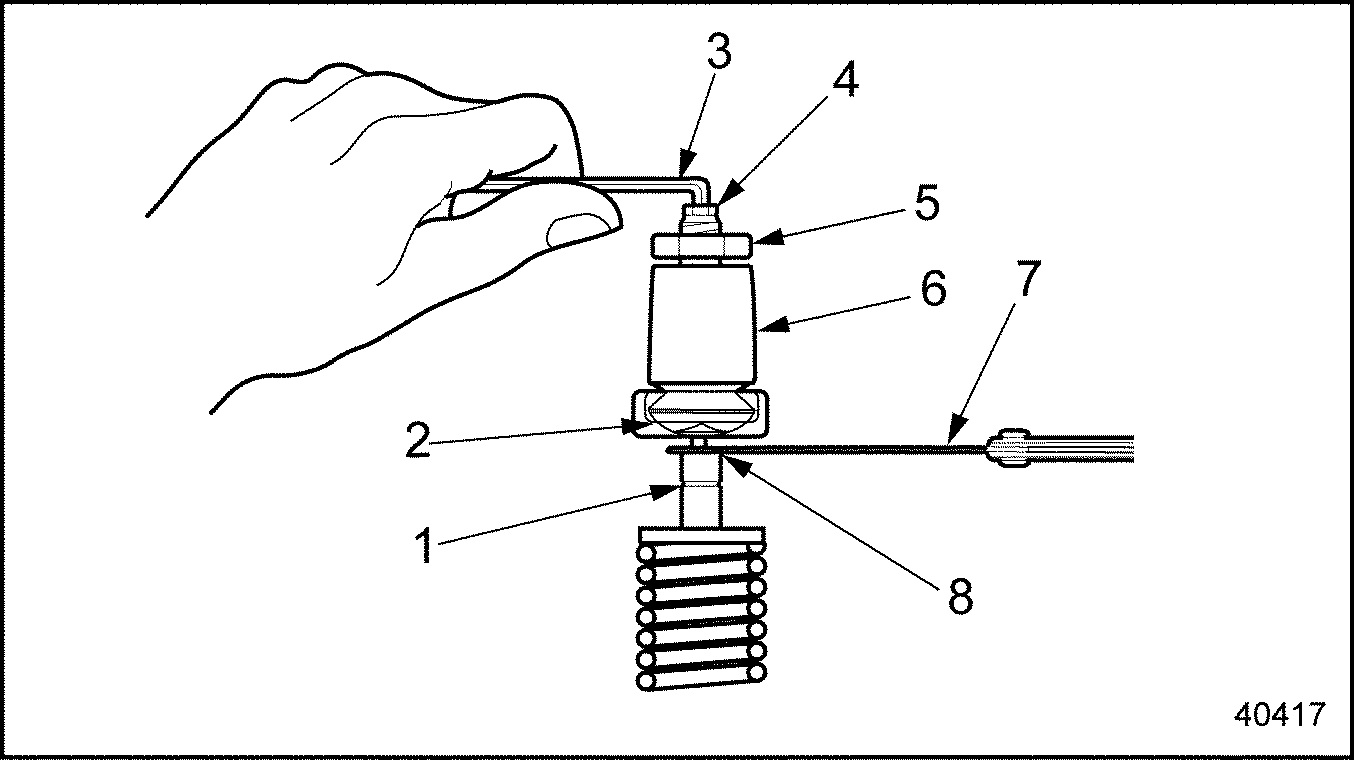 3
4
5
6
7
2
1
8
40417