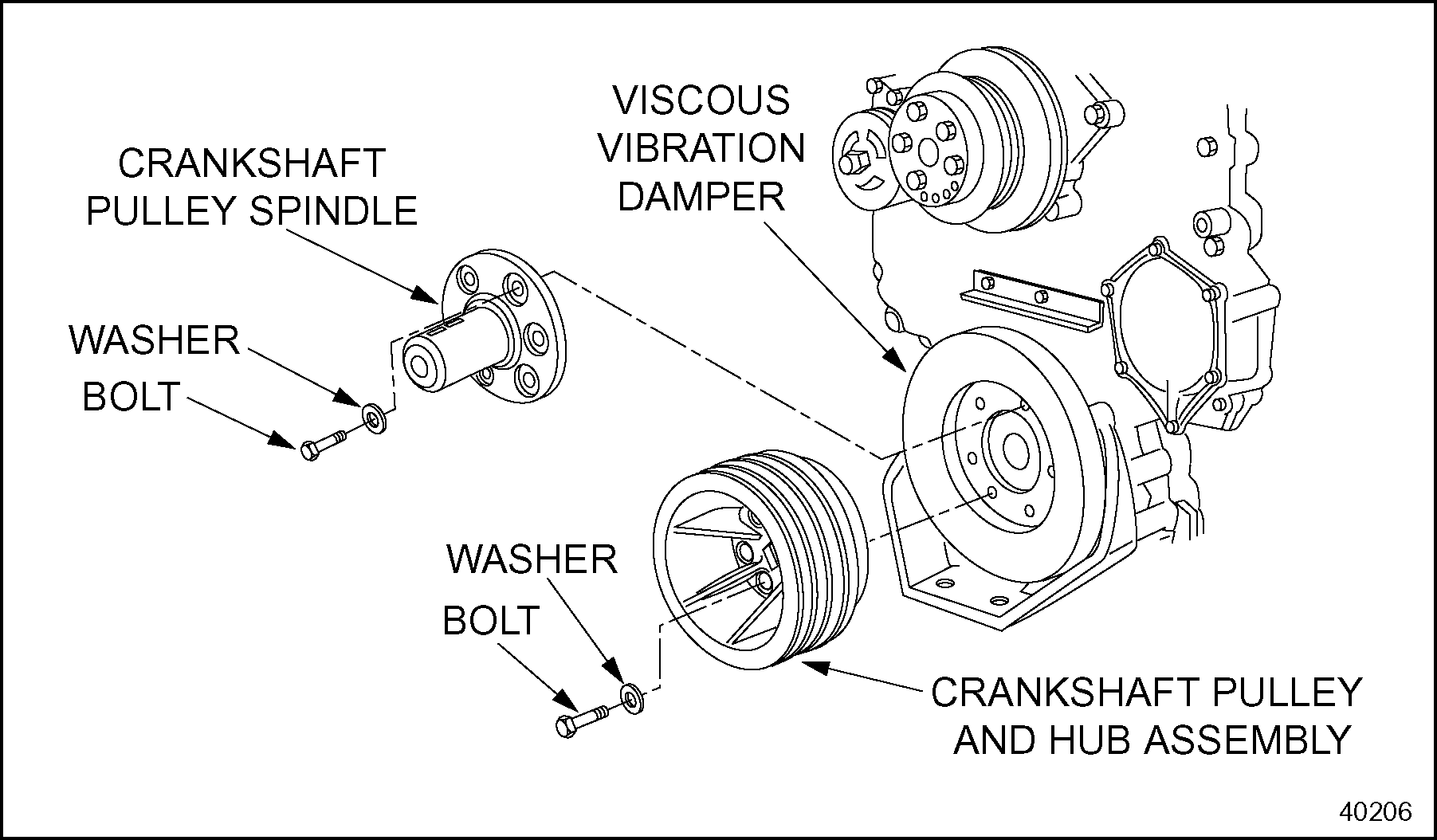 CRANKSHAFT PULLEY SPINDLE

VISCOUS VIBRATION DAMPER

WASHER

BOLT

WASHER

BOLT

CRANKSHAFT PULLEY AND HUB ASSEMBLY

40206