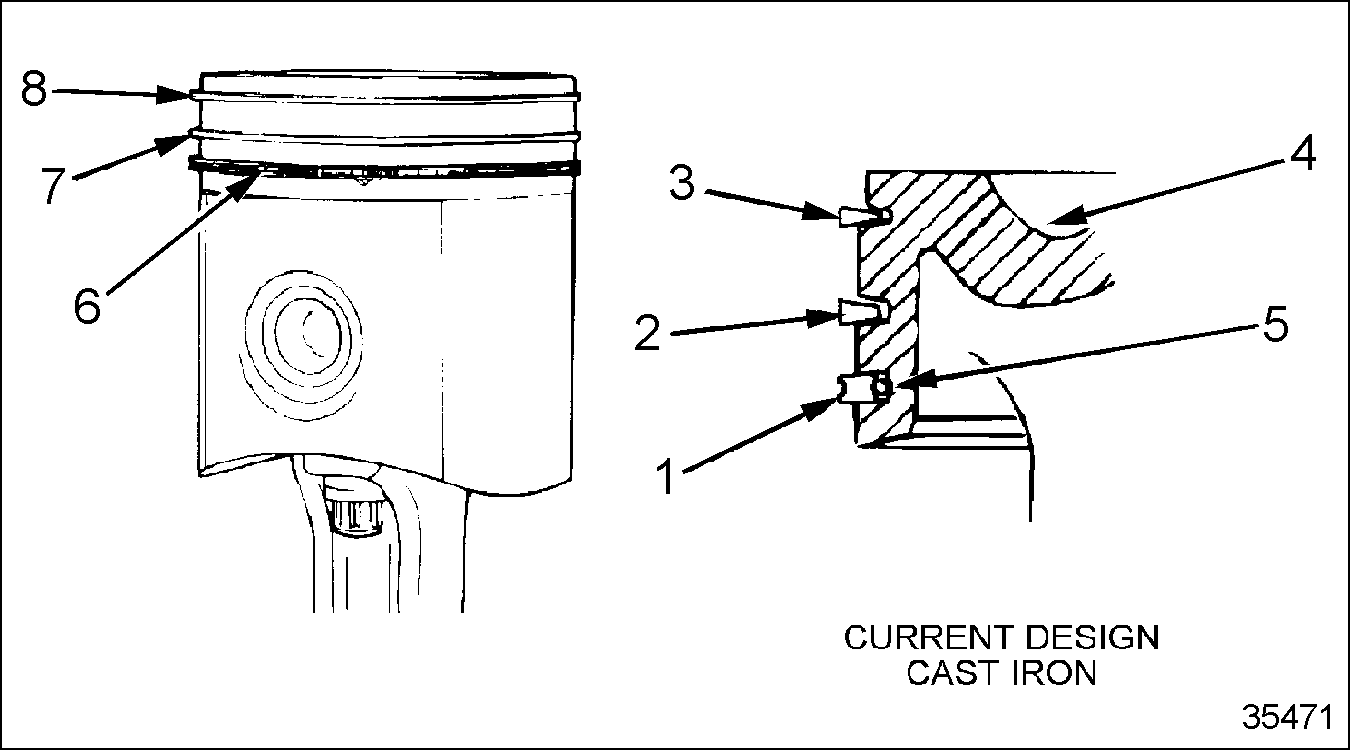 8
7
6
3
4
2
5
1
CURRENT DESIGN
CAST IRON
35471