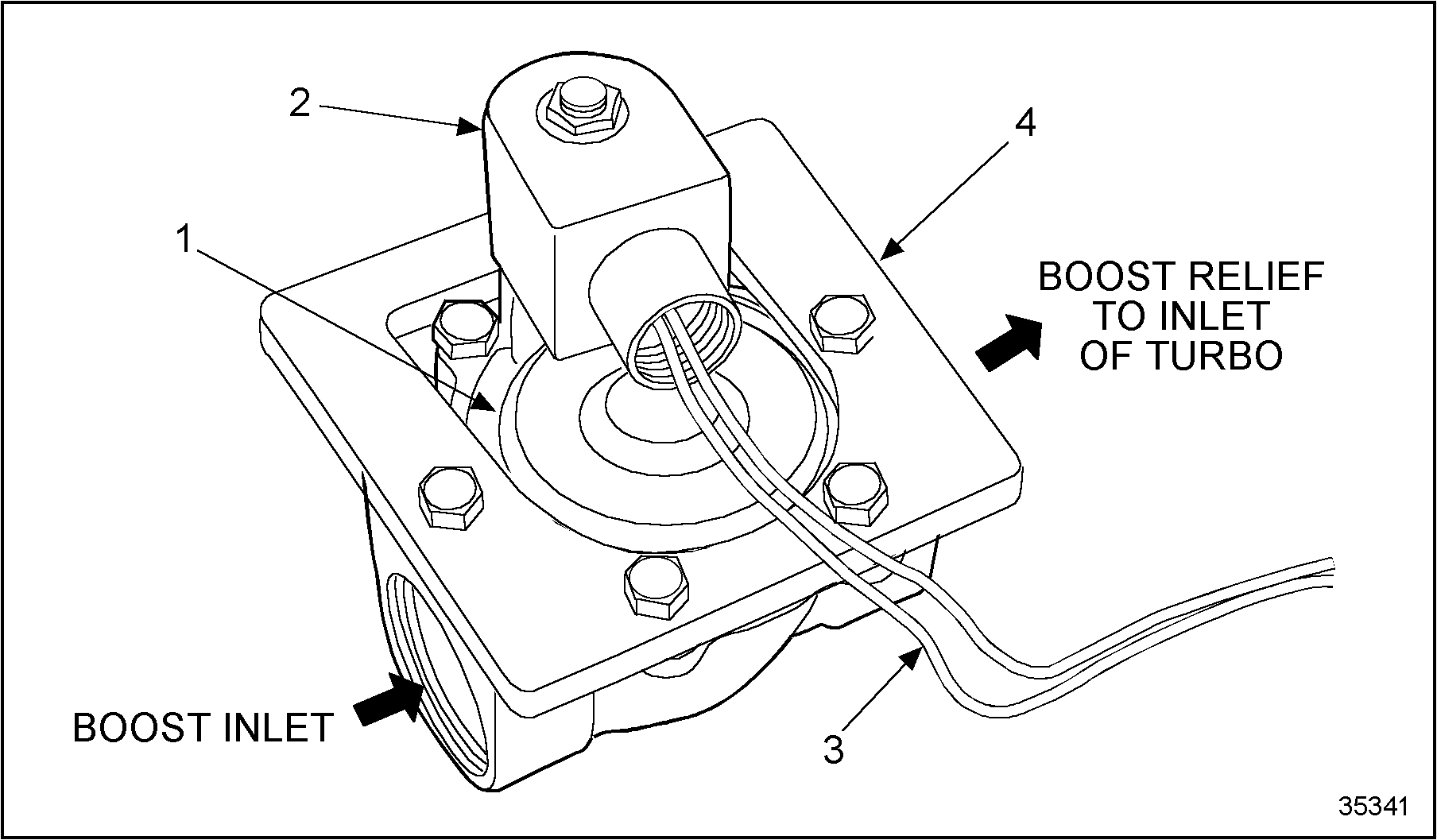 2

4

1

BOOST RELIEF TO INLET OF TURBO

BOOST INLET

3

35341