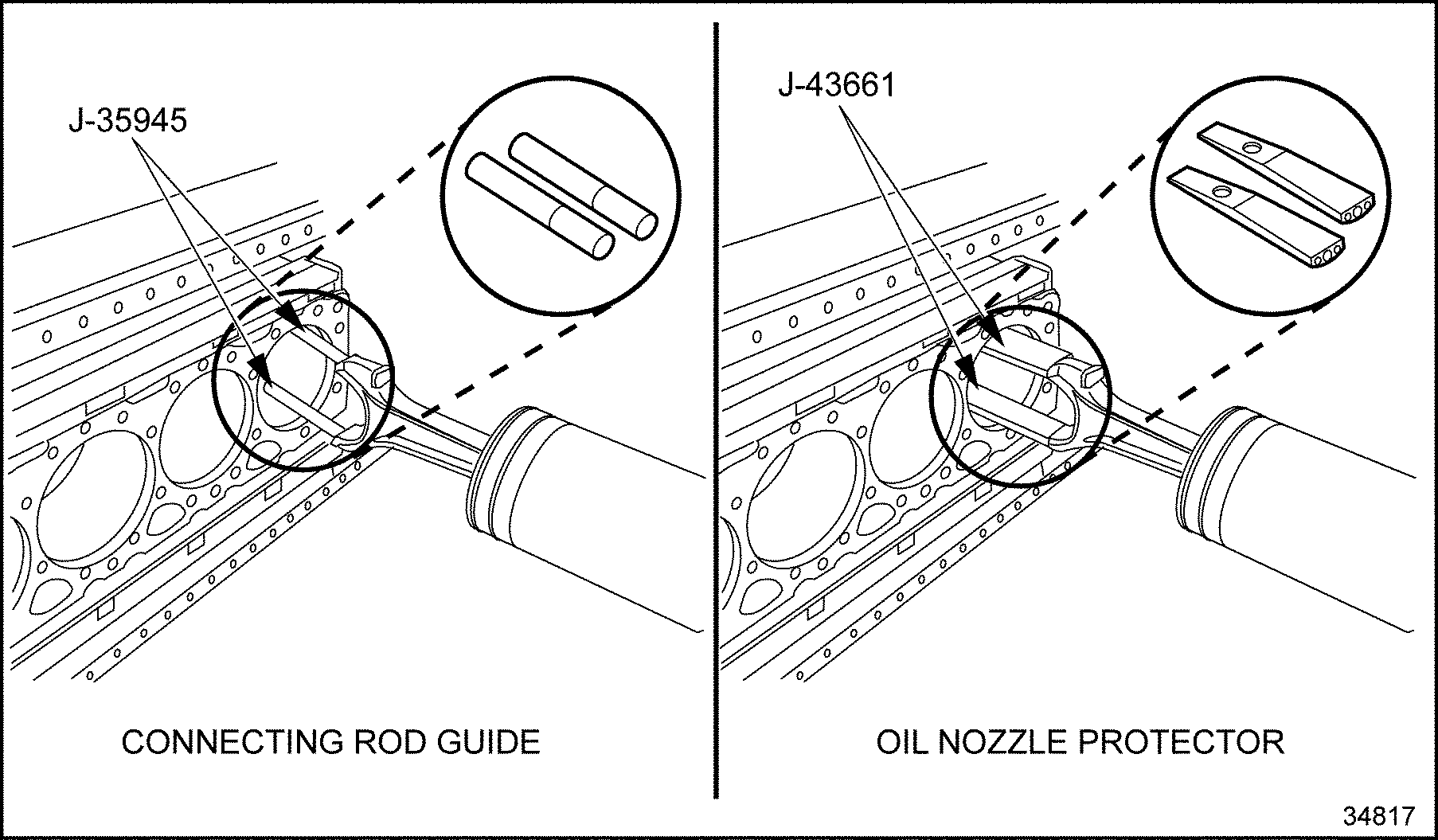 J-35945

CONNECTING ROD GUIDE

J-43661

OIL NOZZLE PROTECTOR

34817