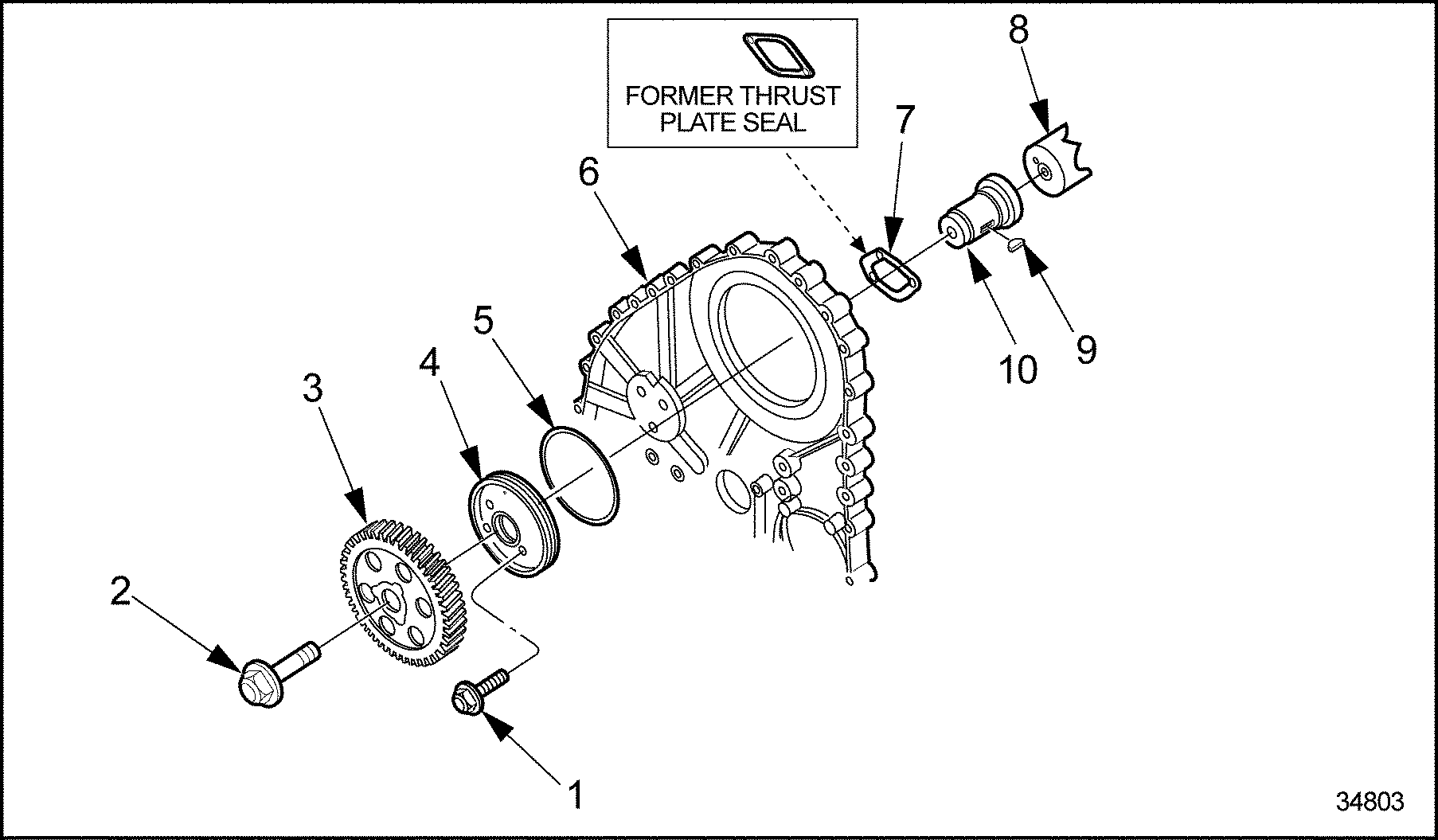 FORMER THRUST PLATE SEAL

8

7

6

5

4

3

2

10

9

1

34803