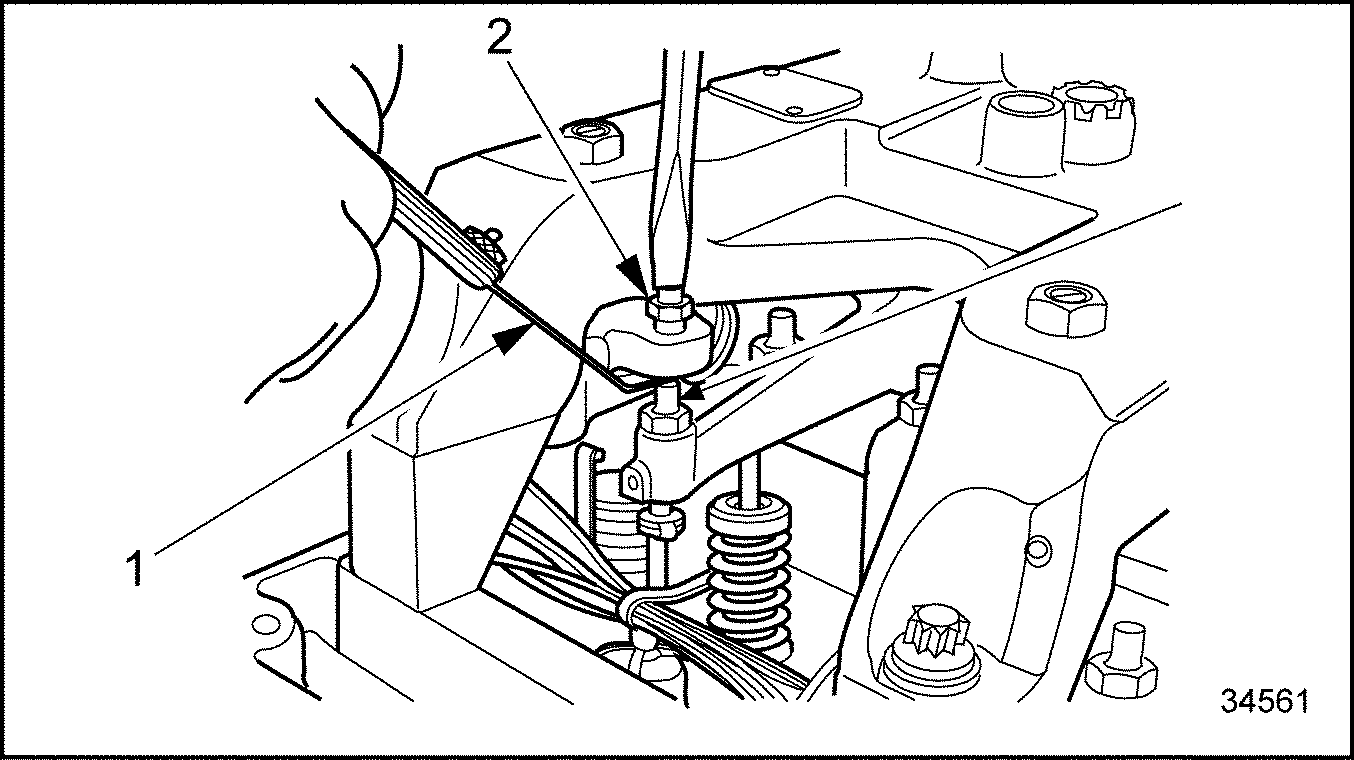 2
1
34561