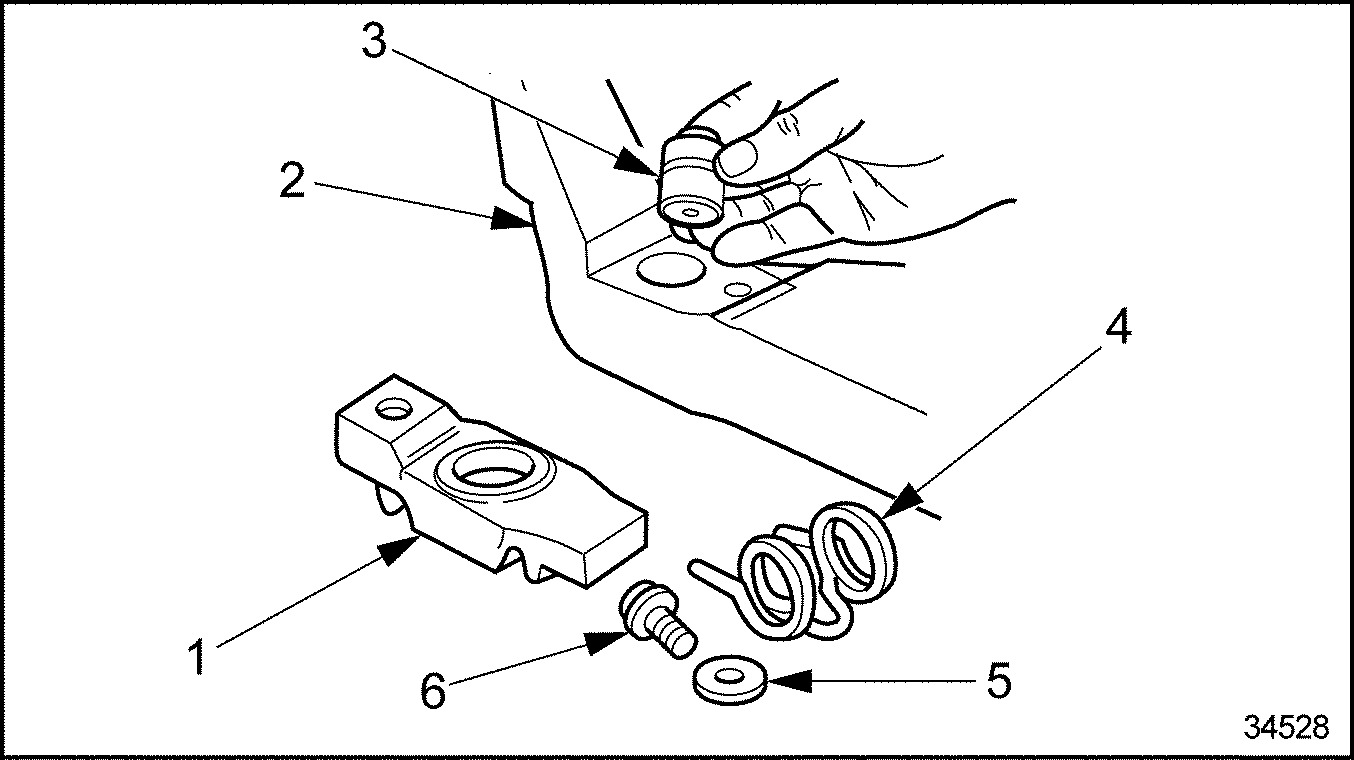 3
2
4
1
6
5
34528