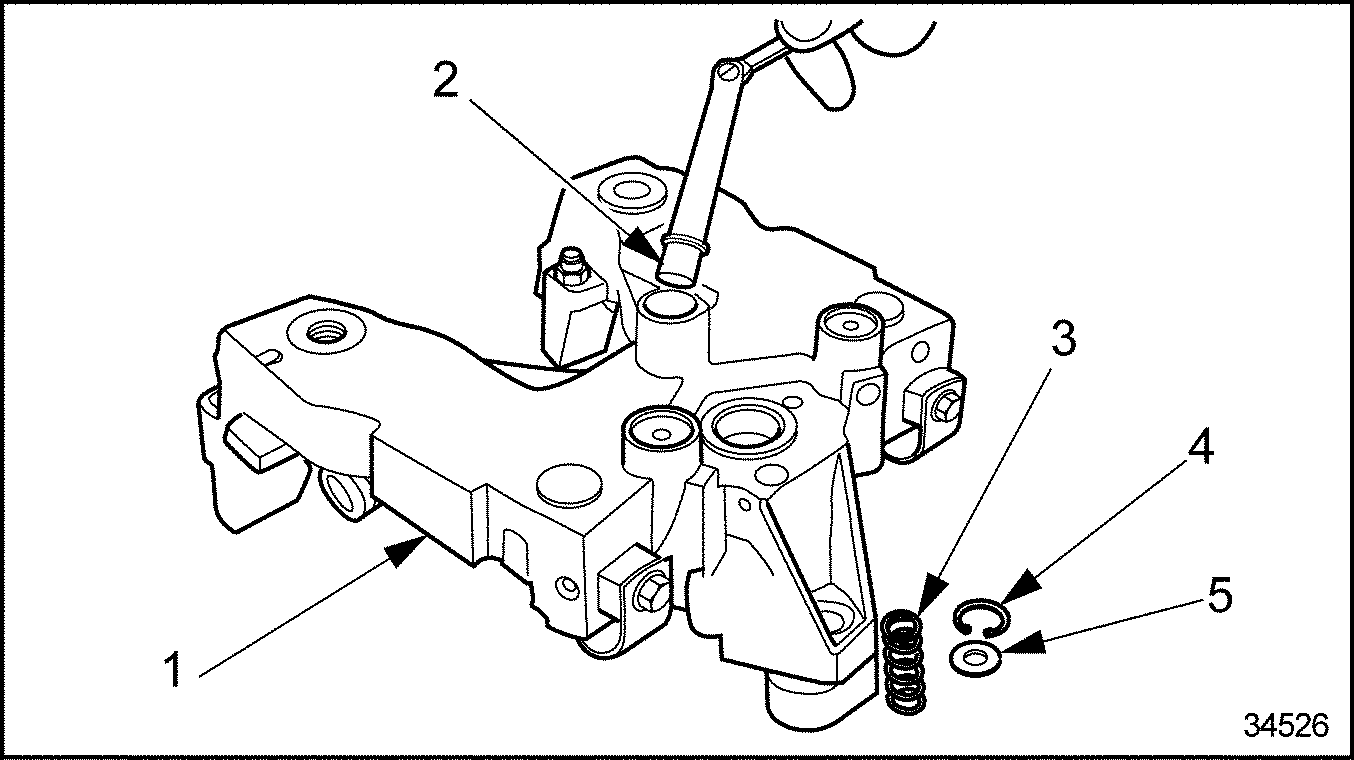 2
3
4
5
1
34526