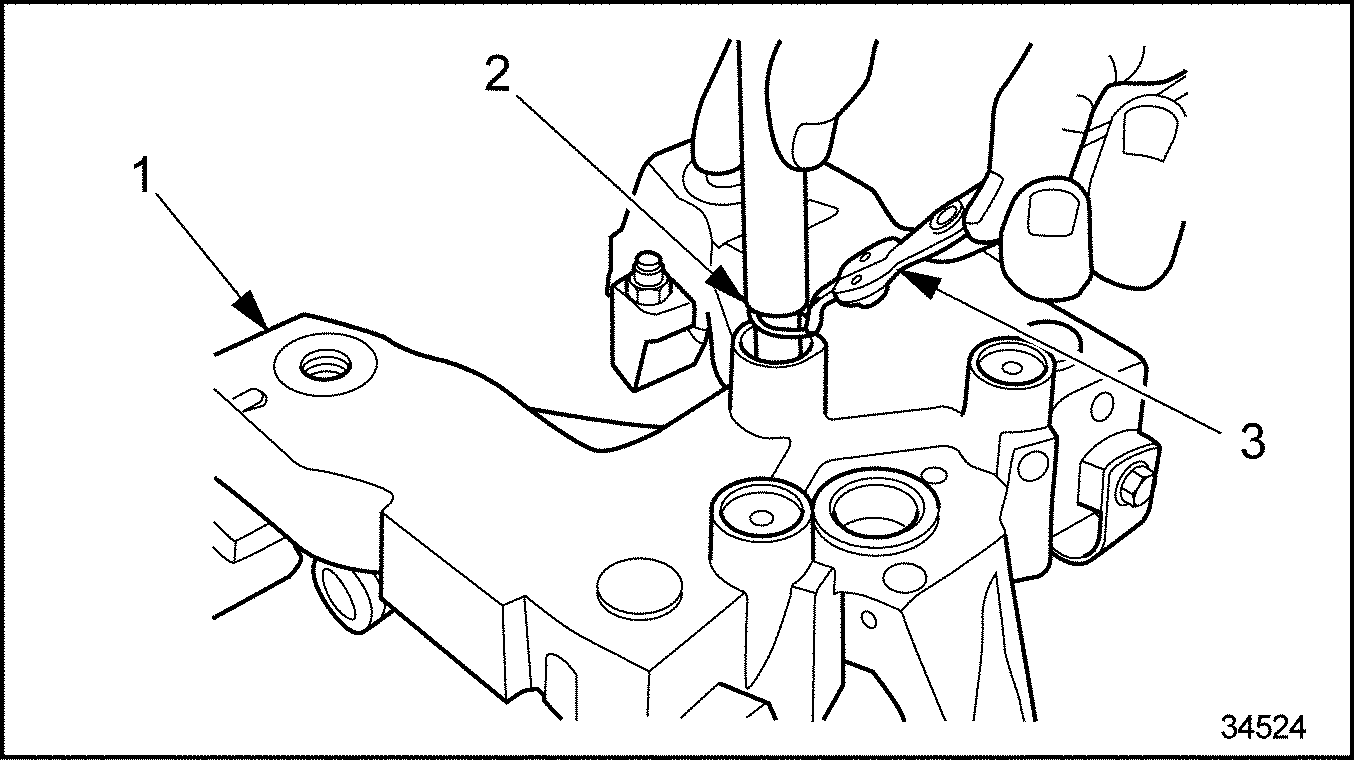 2
1
3
34524