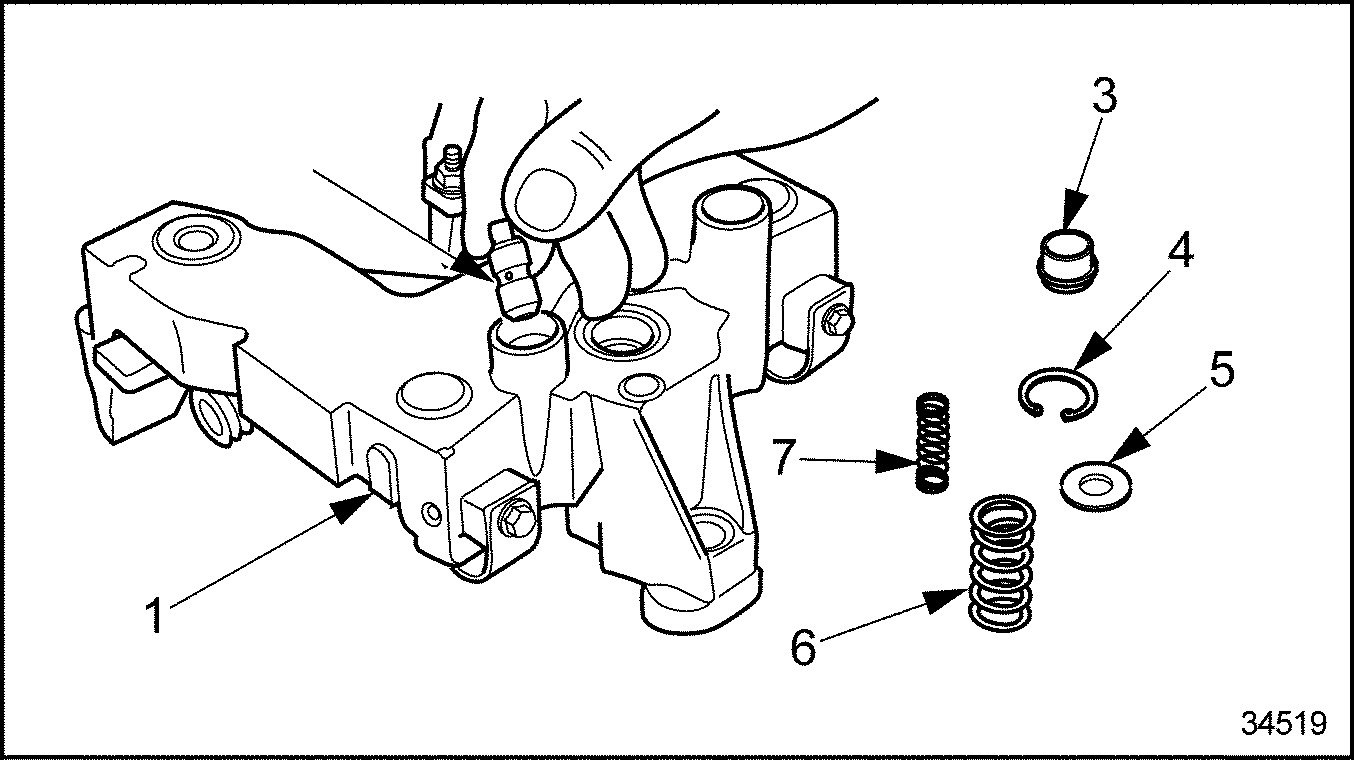 3
4
5
7
1
6
34519