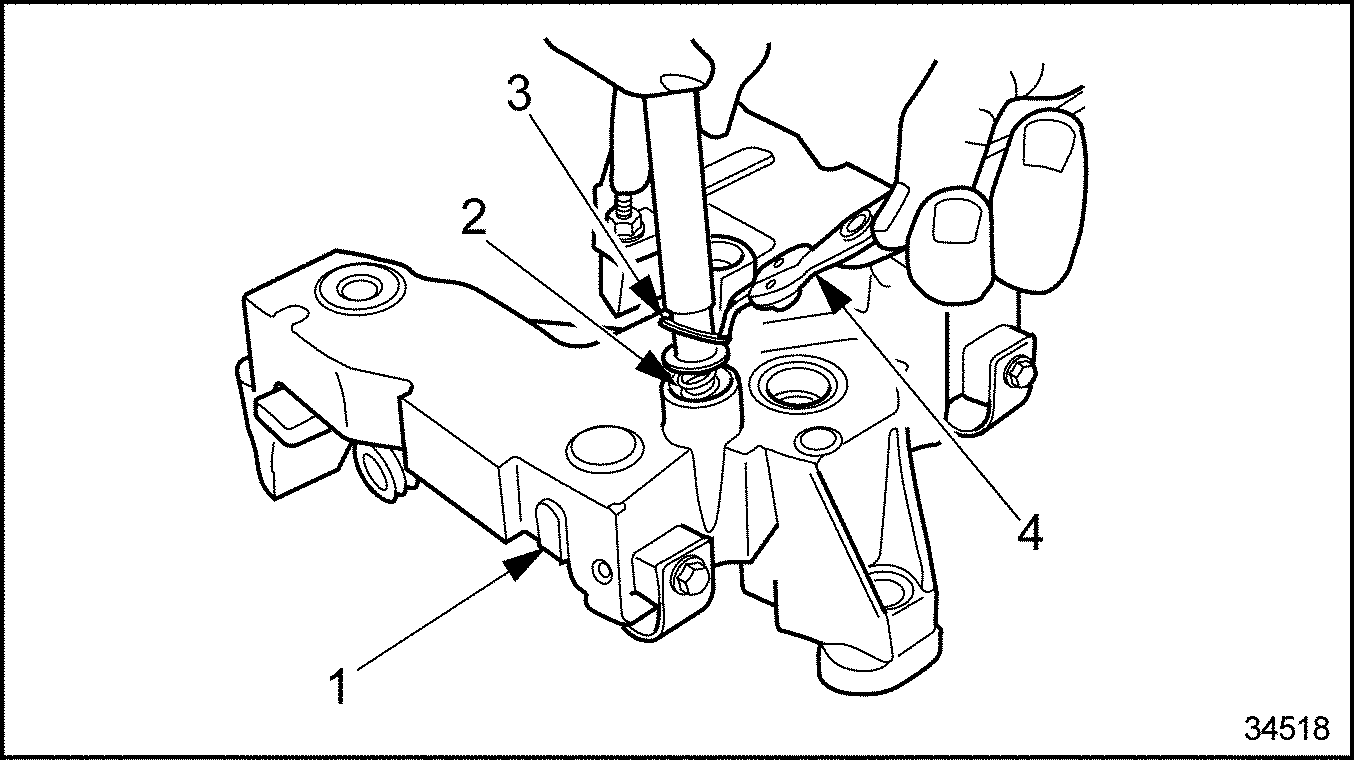 3
2
4
1
34518