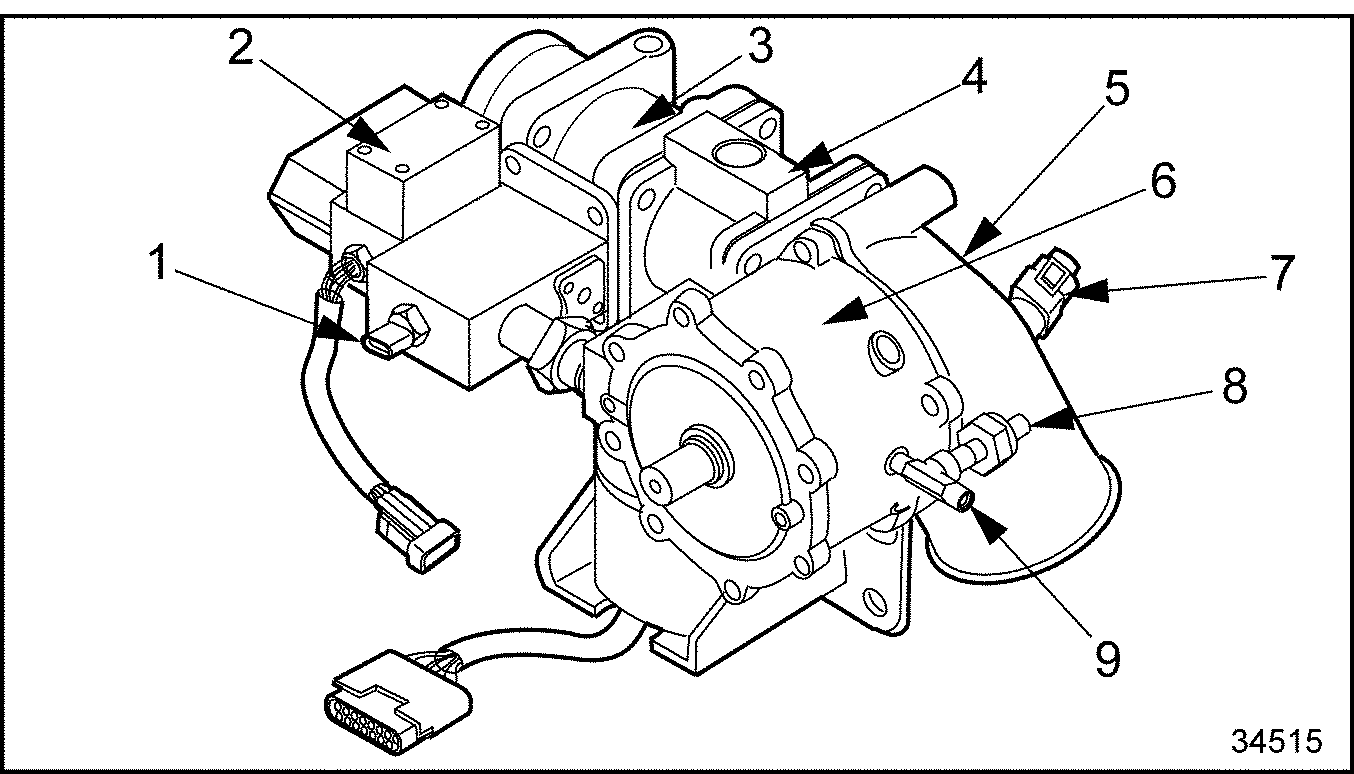 2
3
4
5
6
1
7
8
9
34515