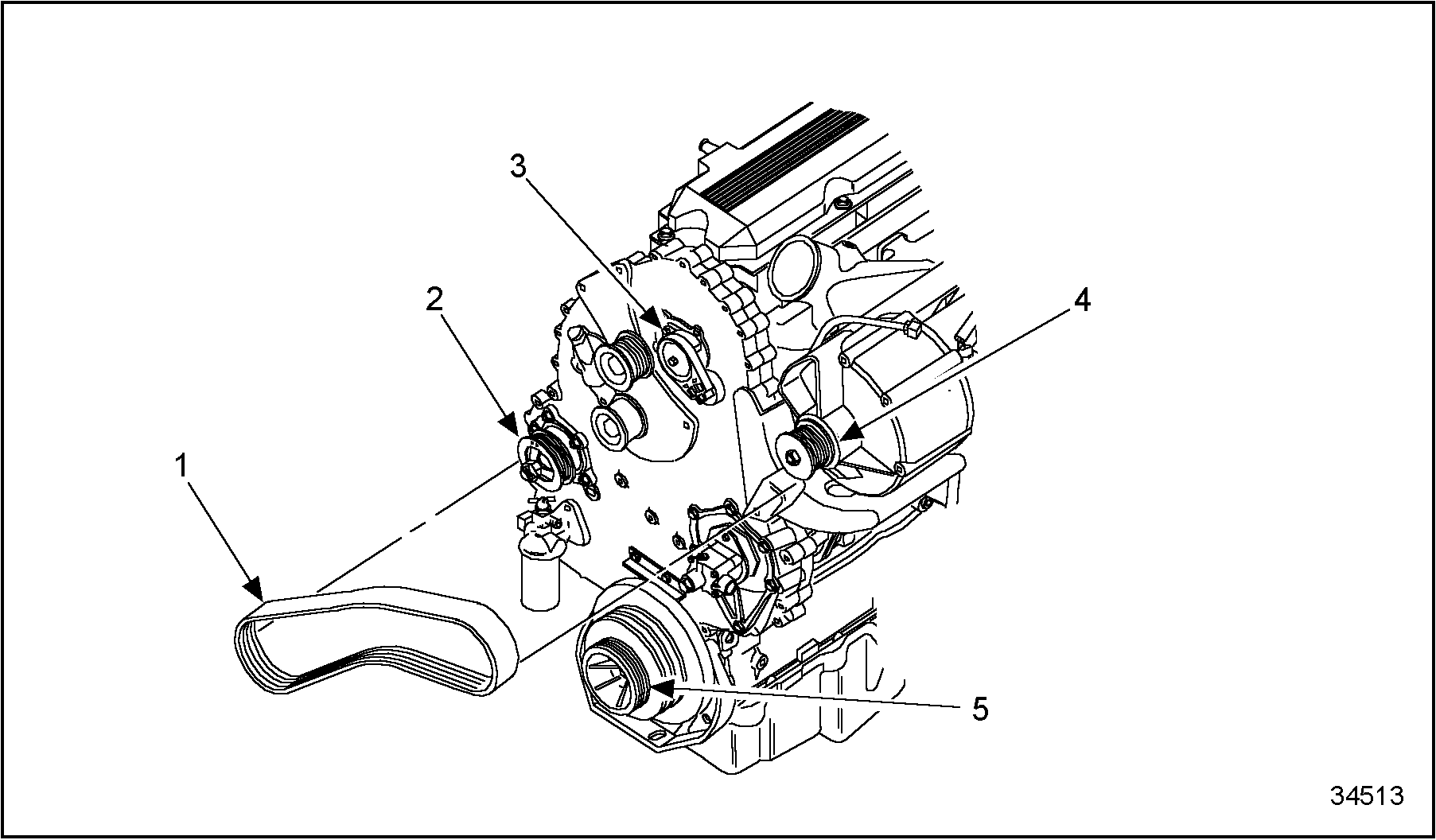 3

2

4

1

5

34513