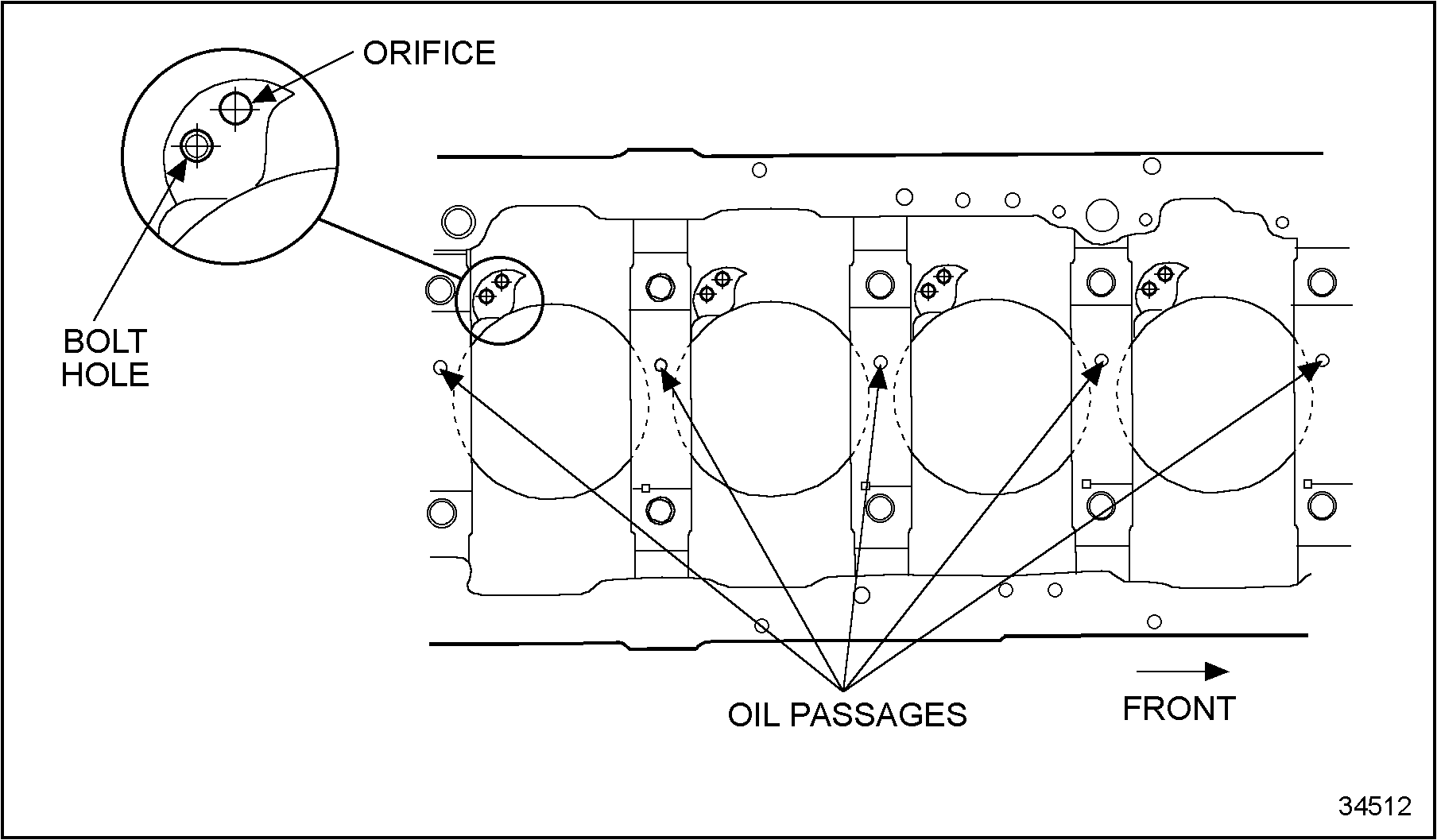 ORIFICE

BOLT HOLE

OIL PASSAGES

FRONT

34512