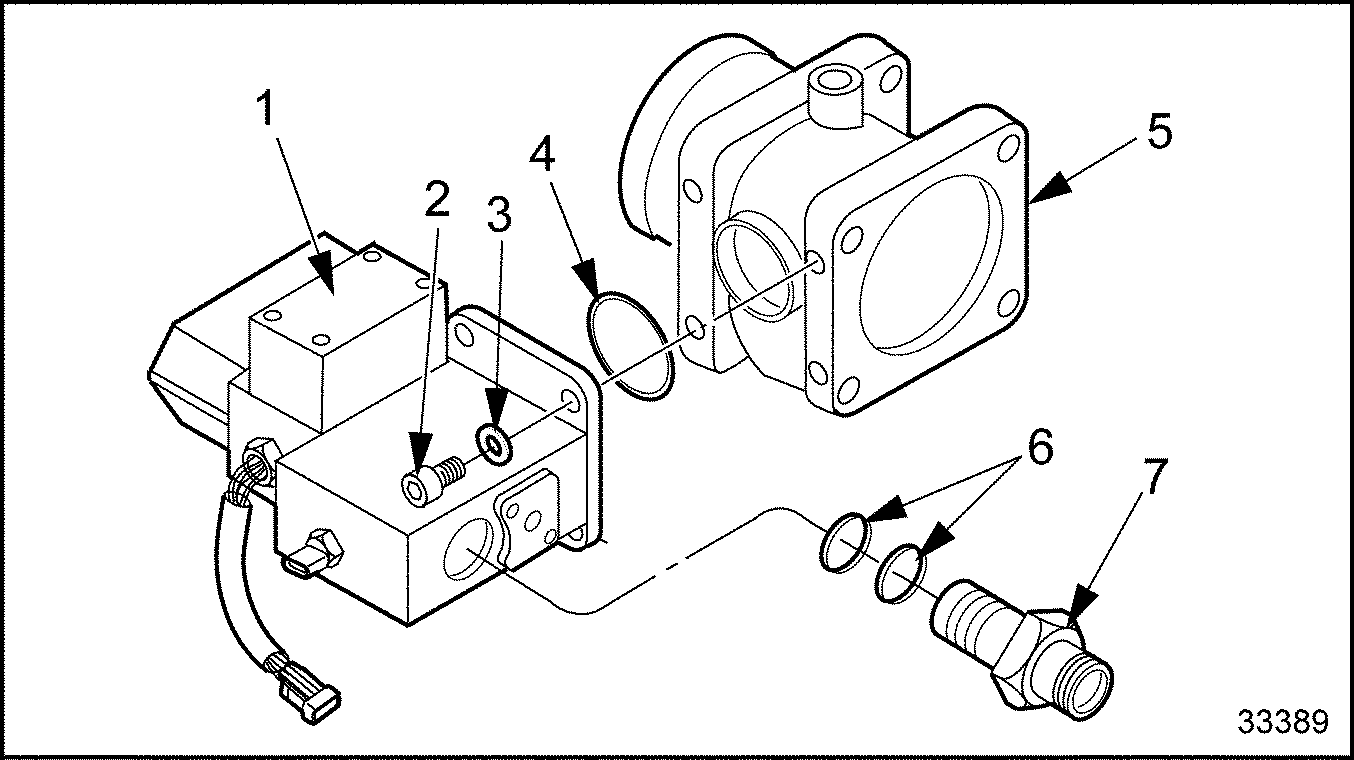 1
2
3
4
5
6
7
33389