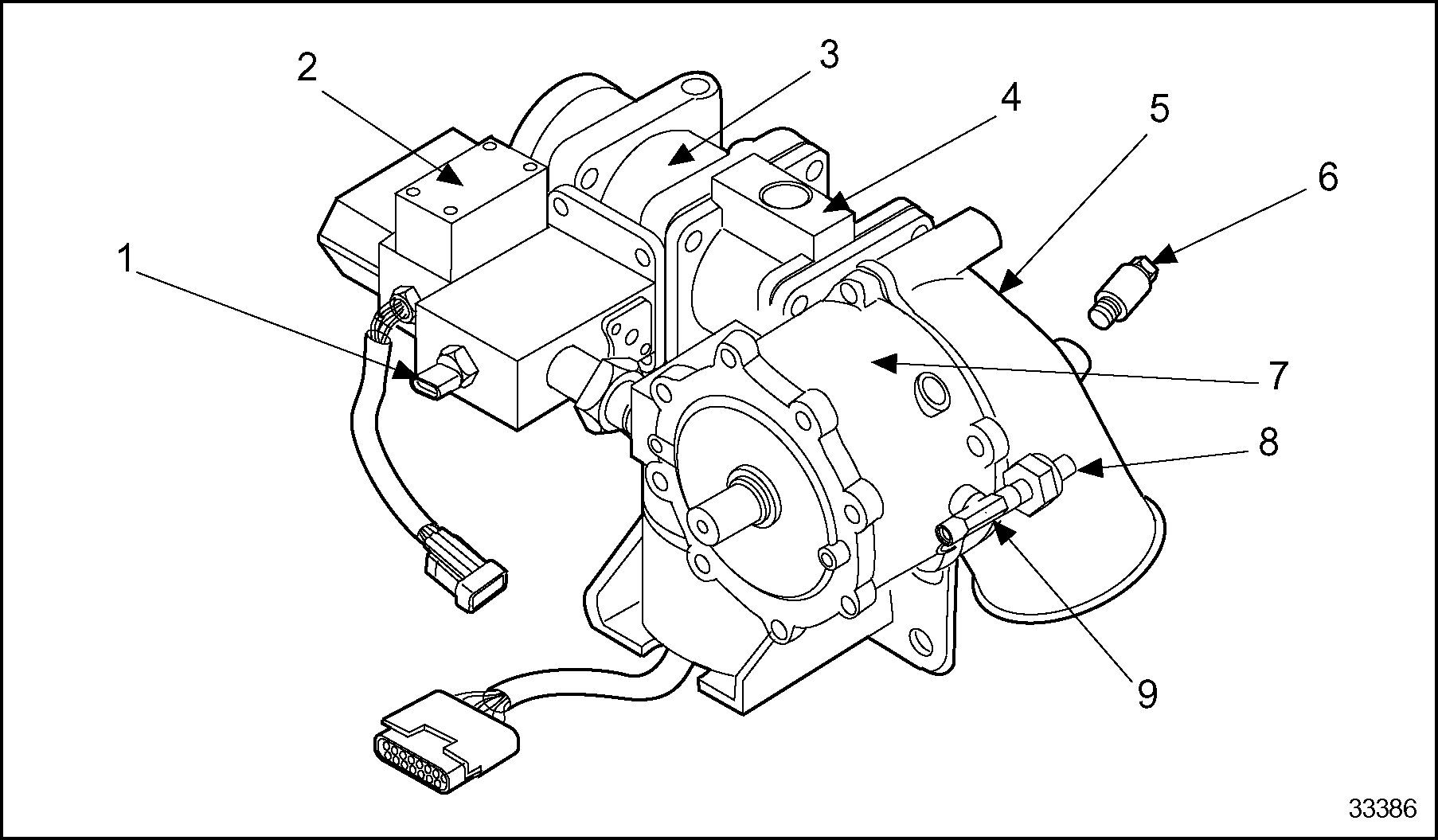 2
3
4
5
6
1
7
8
9
33386