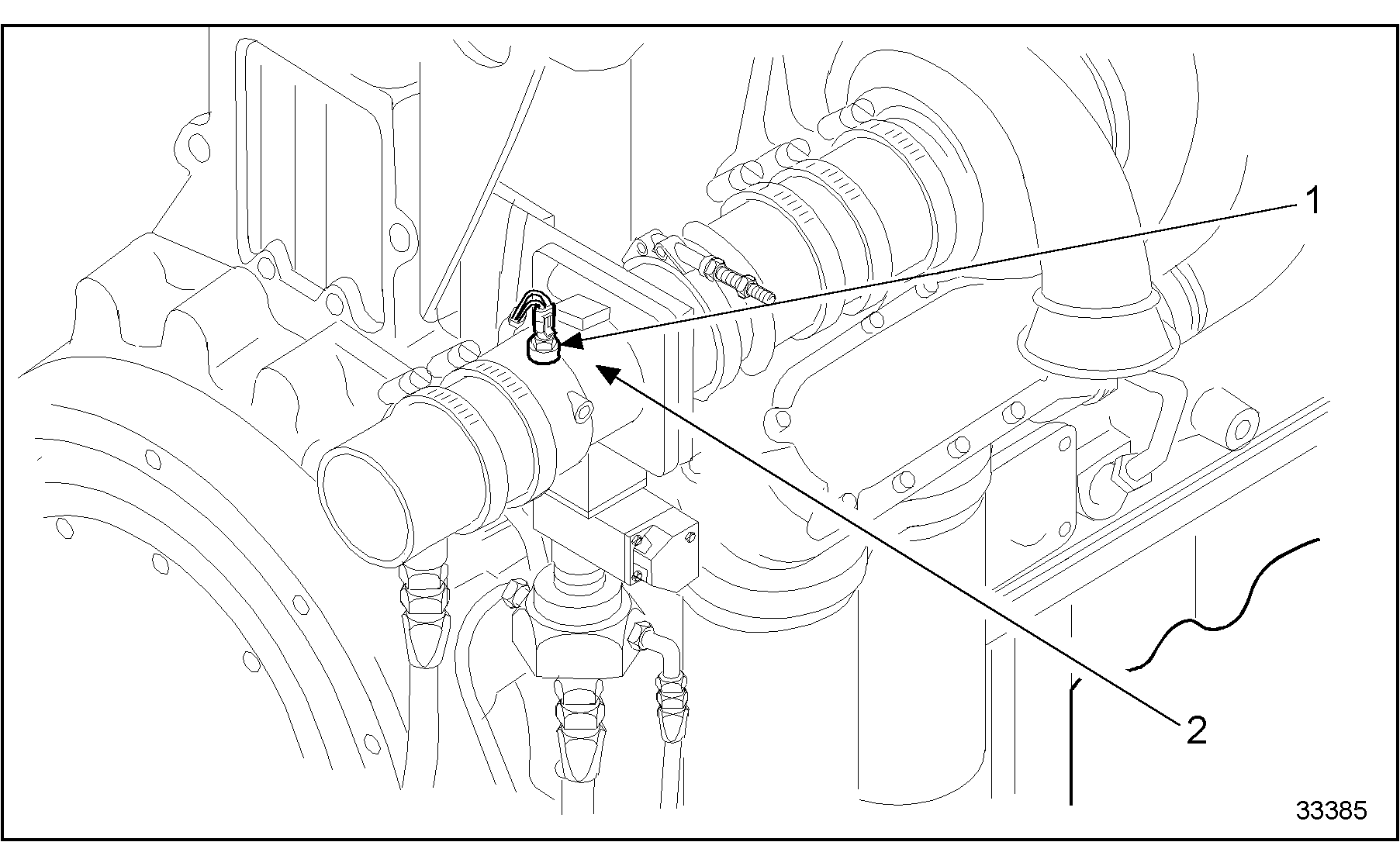 1
2
33385