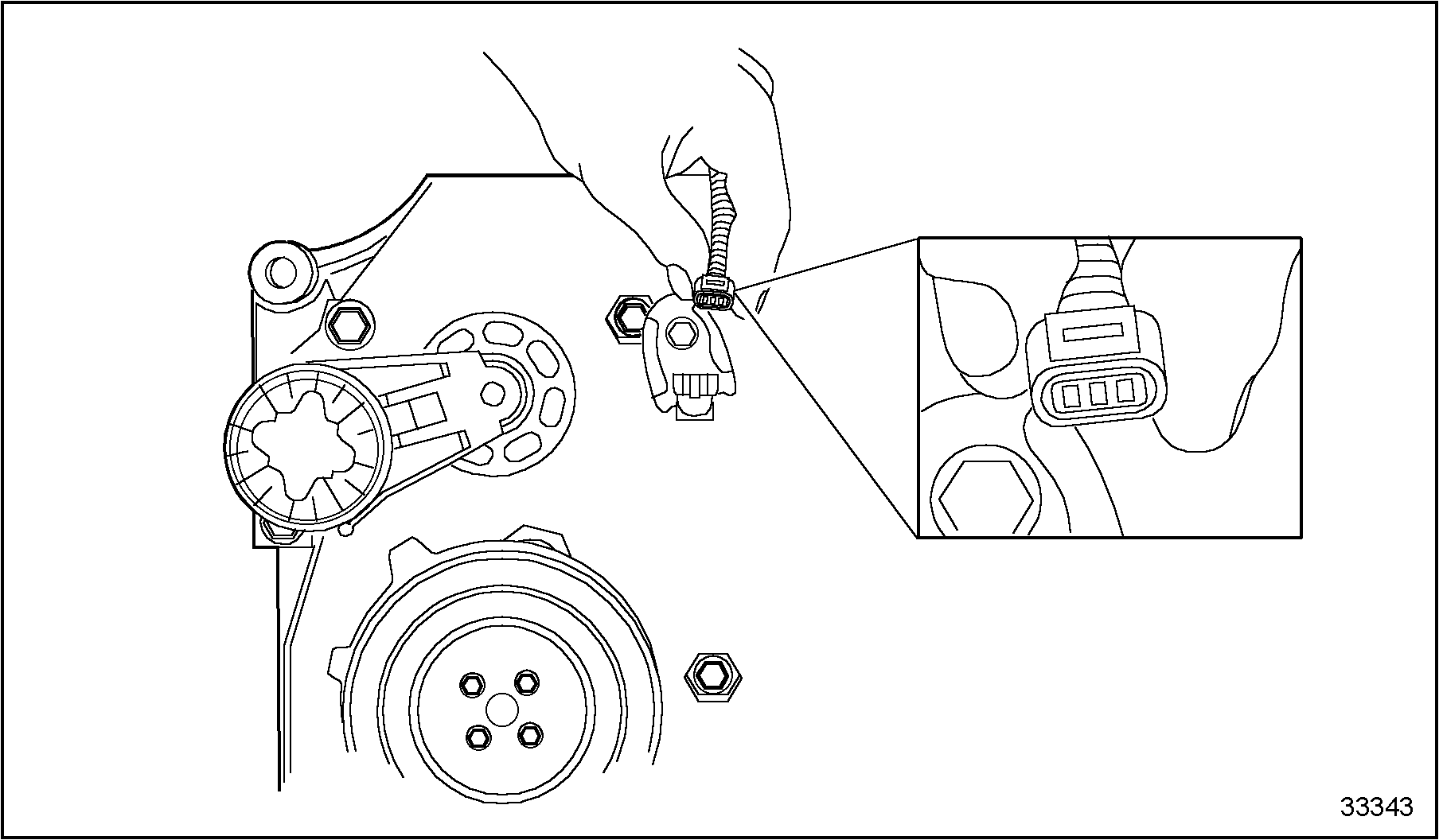 33343