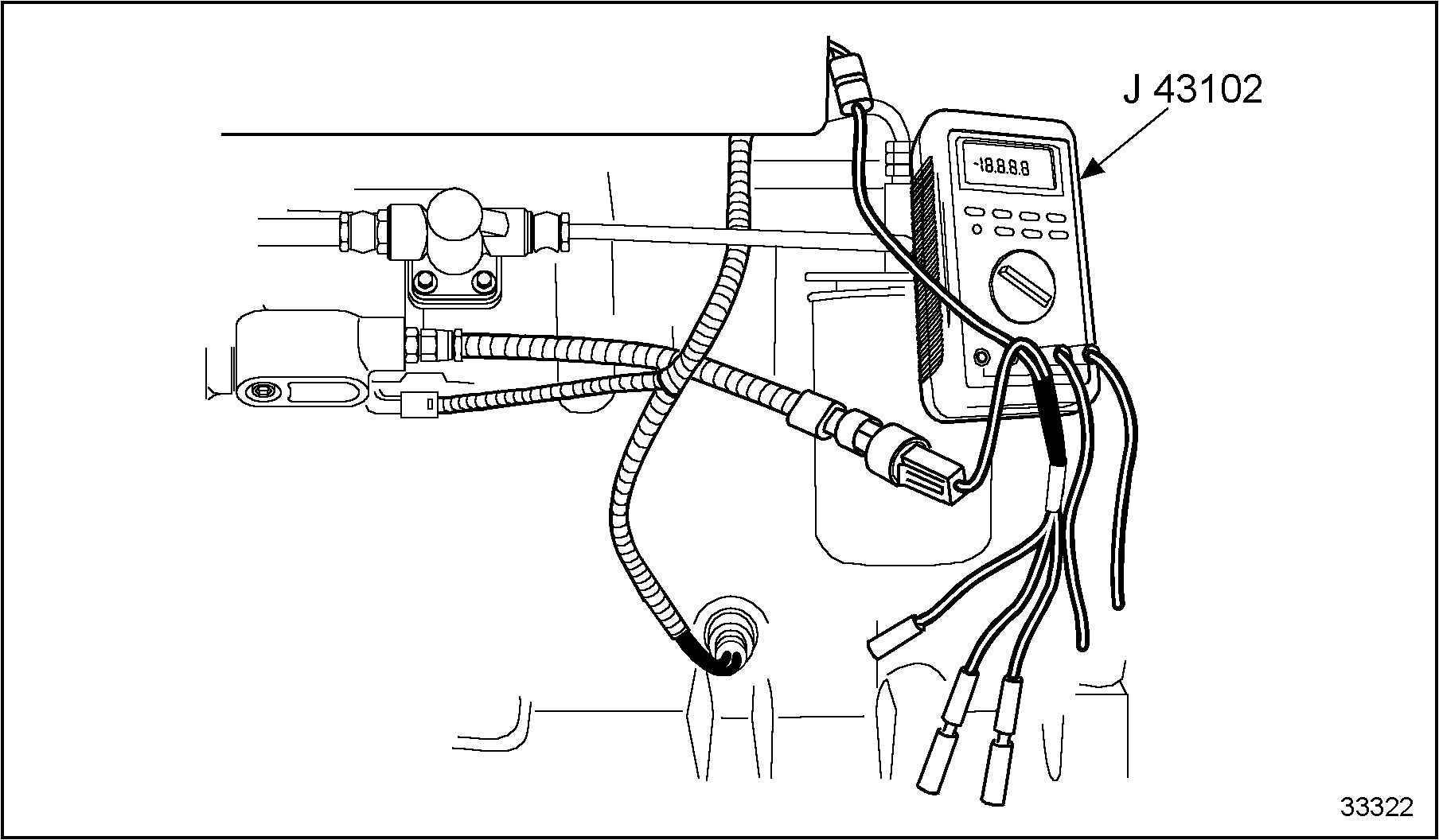 J 43102

-18.8.8.8

33322