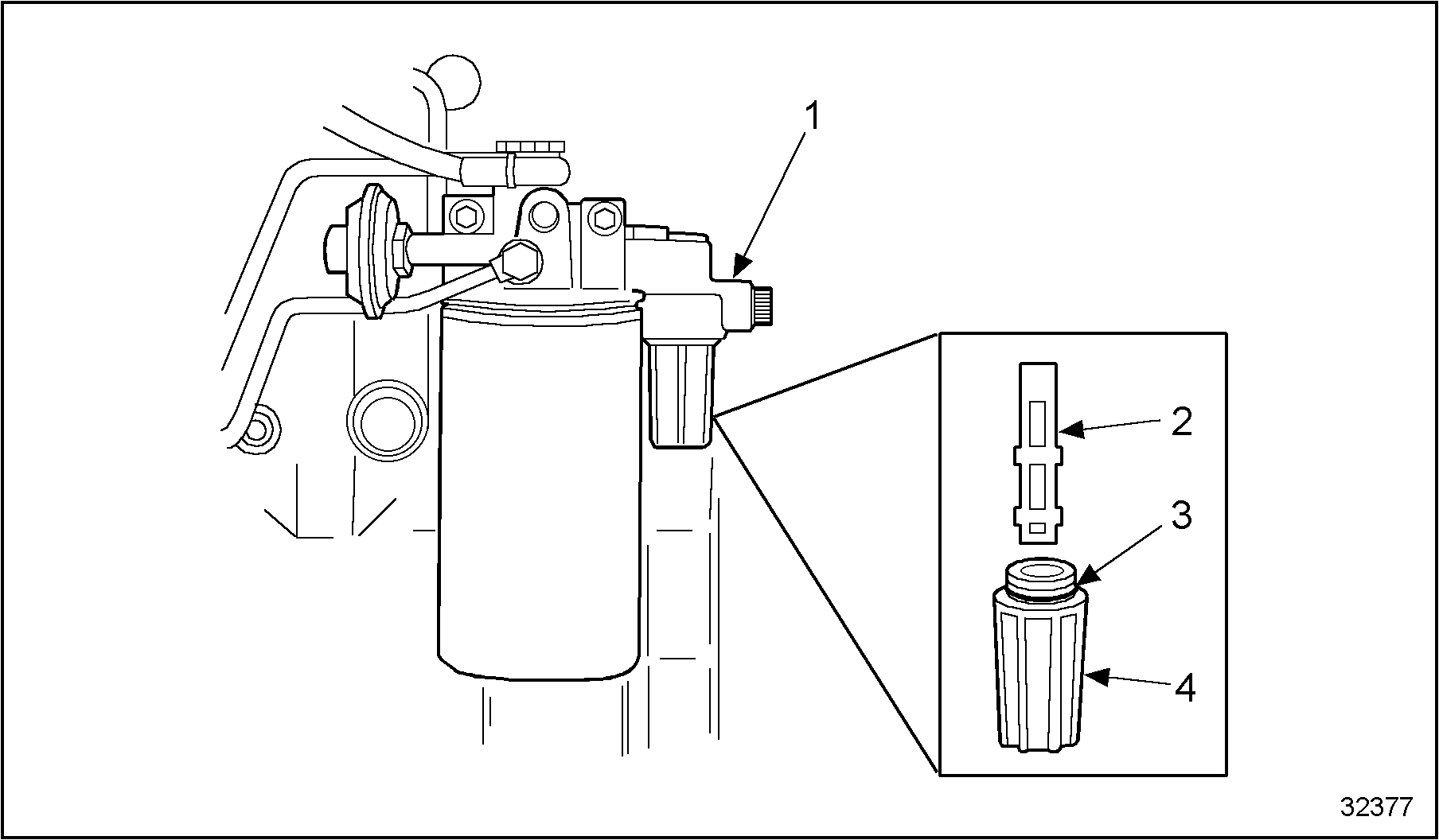 1
2
3
4
32377