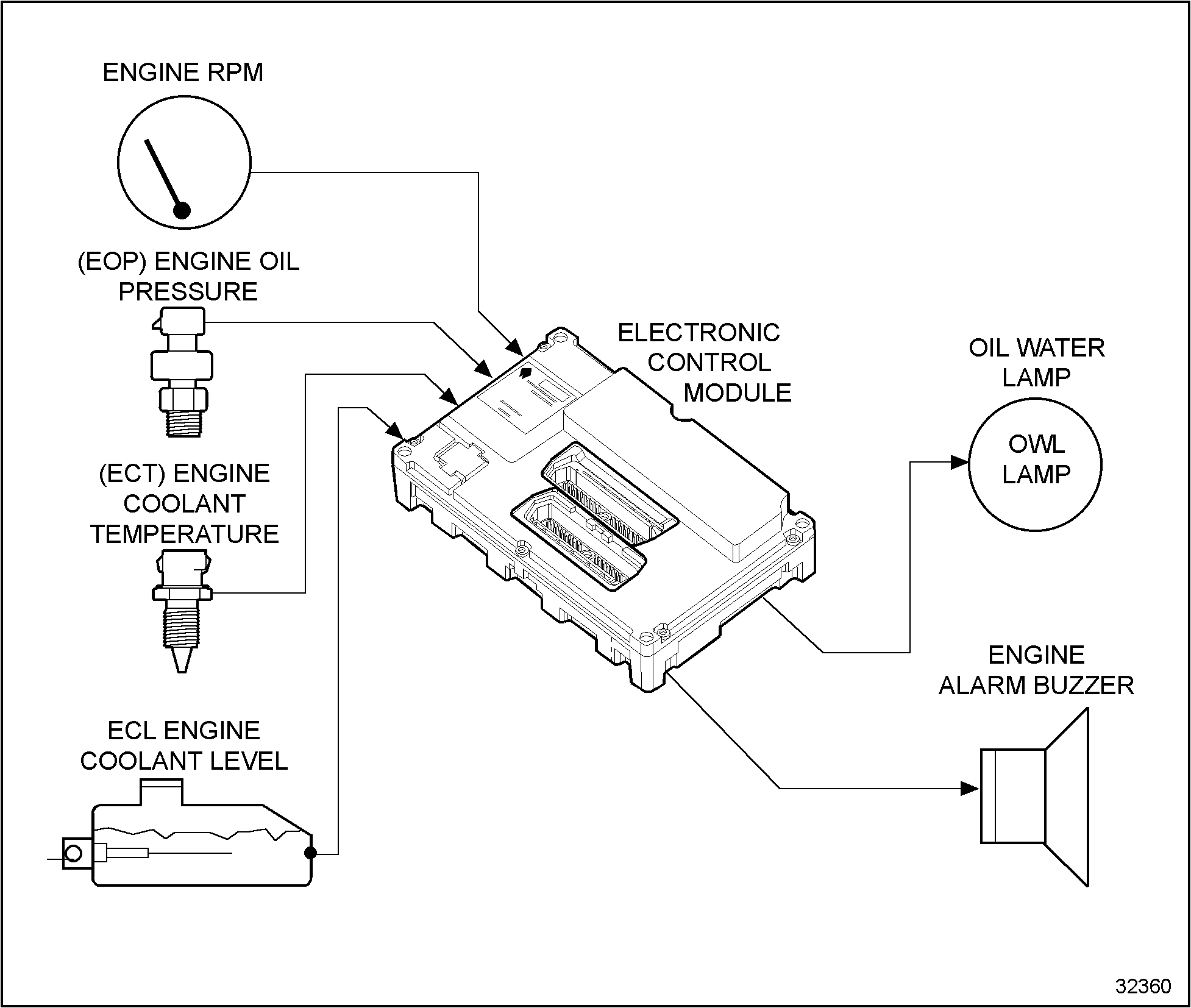 ENGINE RPM

(EOP) ENGINE OIL PRESSURE

(ECT) ENGINE COOLANT TEMPERATURE

ECL ENGINE COOLANT LEVEL

ELECTRONIC CONTROL MODULE

OIL WATER LAMP

OWL LAMP

ENGINE ALARM BUZZER

32360