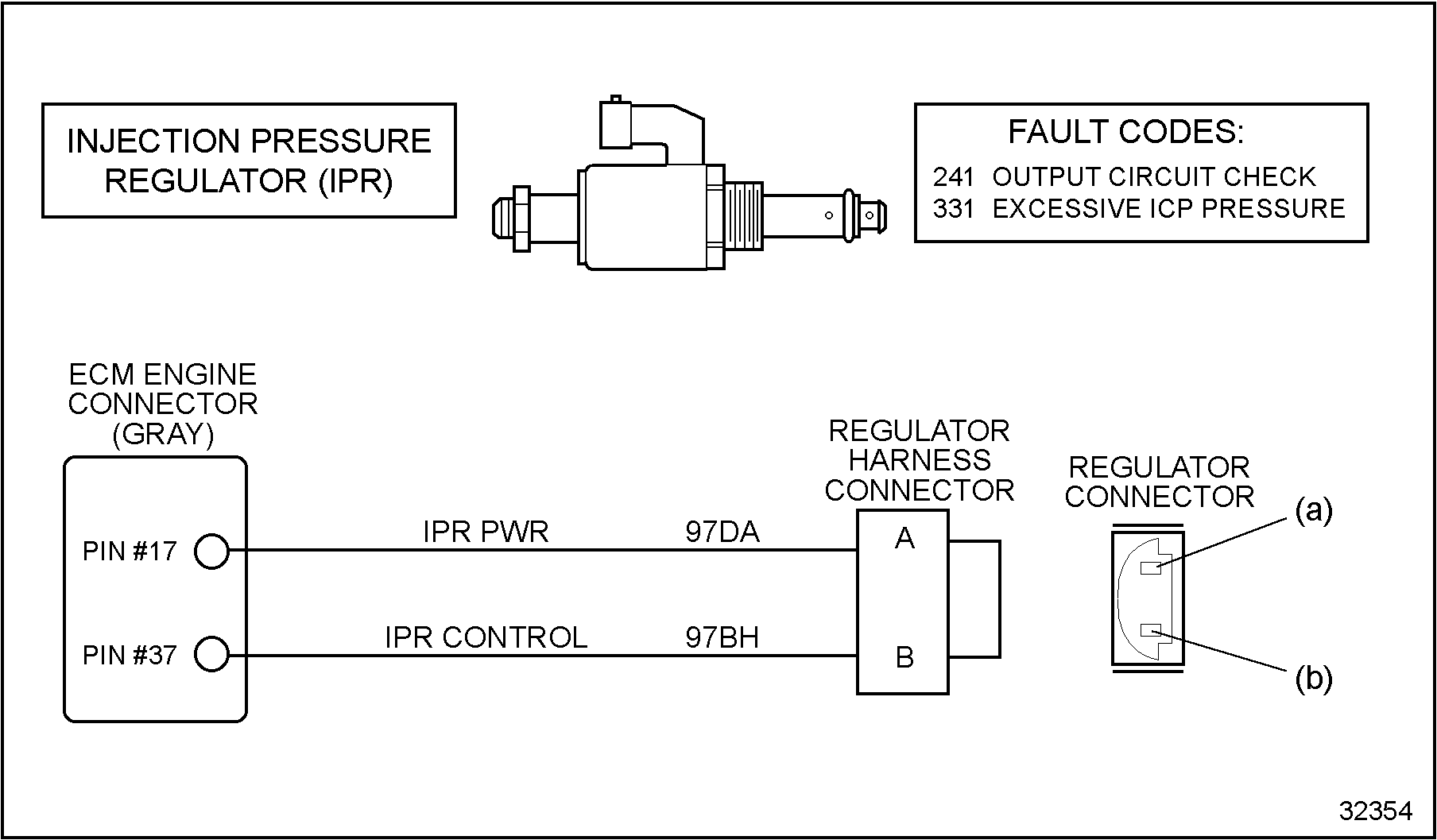 INJECTION PRESSURE REGULATOR (IPR)

FAULT CODES:
241 OUTPUT CIRCUIT CHECK
331 EXCESSIVE ICP PRESSURE

ECM ENGINE CONNECTOR (GRAY)

PIN #17

PIN #37

IPR PWR

97DA

IPR CONTROL

97BH

REGULATOR HARNESS CONNECTOR

A

B

REGULATOR CONNECTOR

(a)

(b)

32354