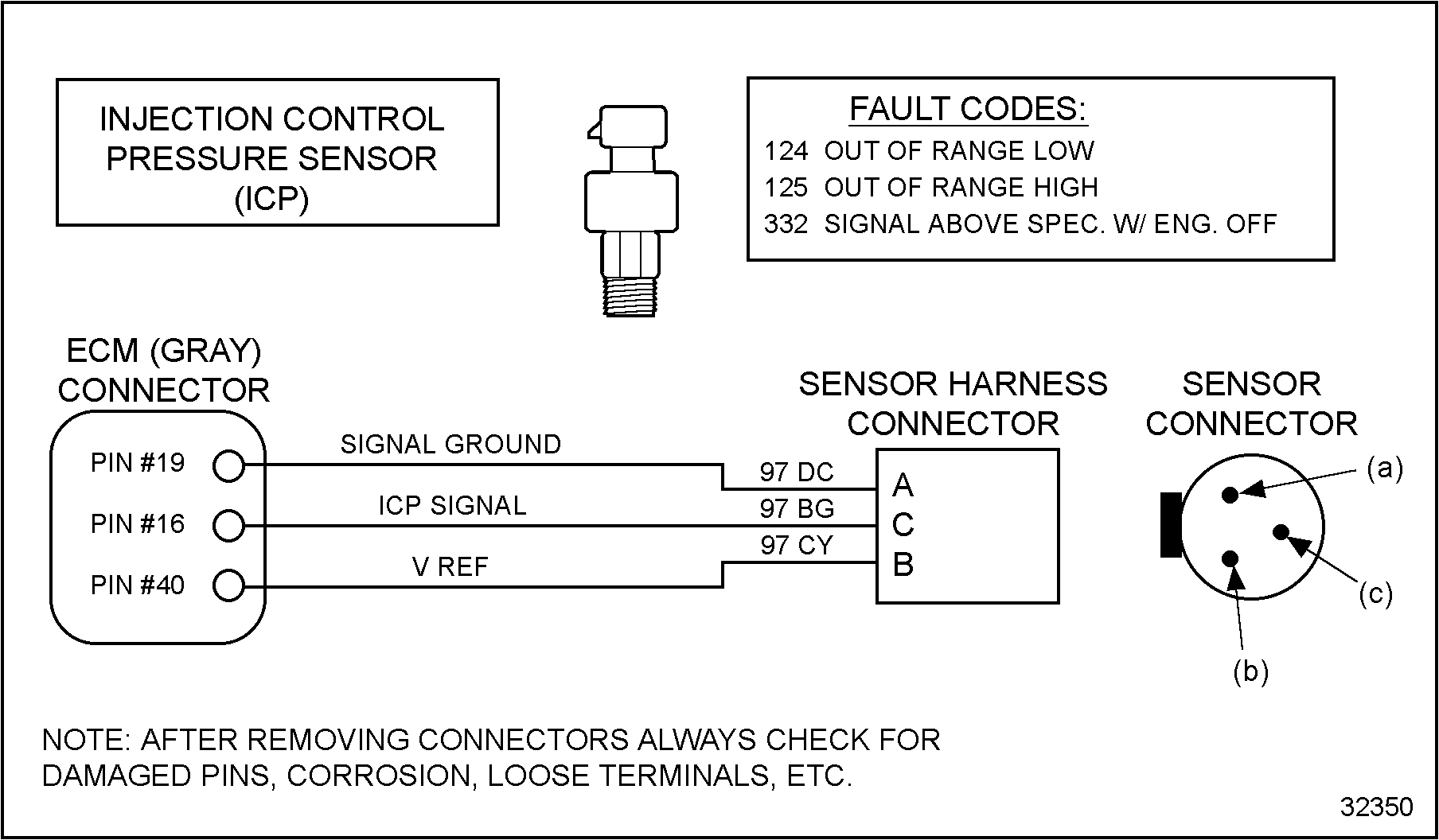 INJECTION CONTROL PRESSURE SENSOR (ICP)

FAULT CODES:
124 OUT OF RANGE LOW
125 OUT OF RANGE HIGH
332 SIGNAL ABOVE SPEC. W/ ENG. OFF

ECM (GRAY) CONNECTOR

PIN #19
PIN #16
PIN #40

SIGNAL GROUND
ICP SIGNAL
V REF

97 DC
97 BG
97 CY

SENSOR HARNESS CONNECTOR

A
C
B

SENSOR CONNECTOR

(a)
(c)
(b)

NOTE: AFTER REMOVING CONNECTORS ALWAYS CHECK FOR DAMAGED PINS, CORROSION, LOOSE TERMINALS, ETC.

32350