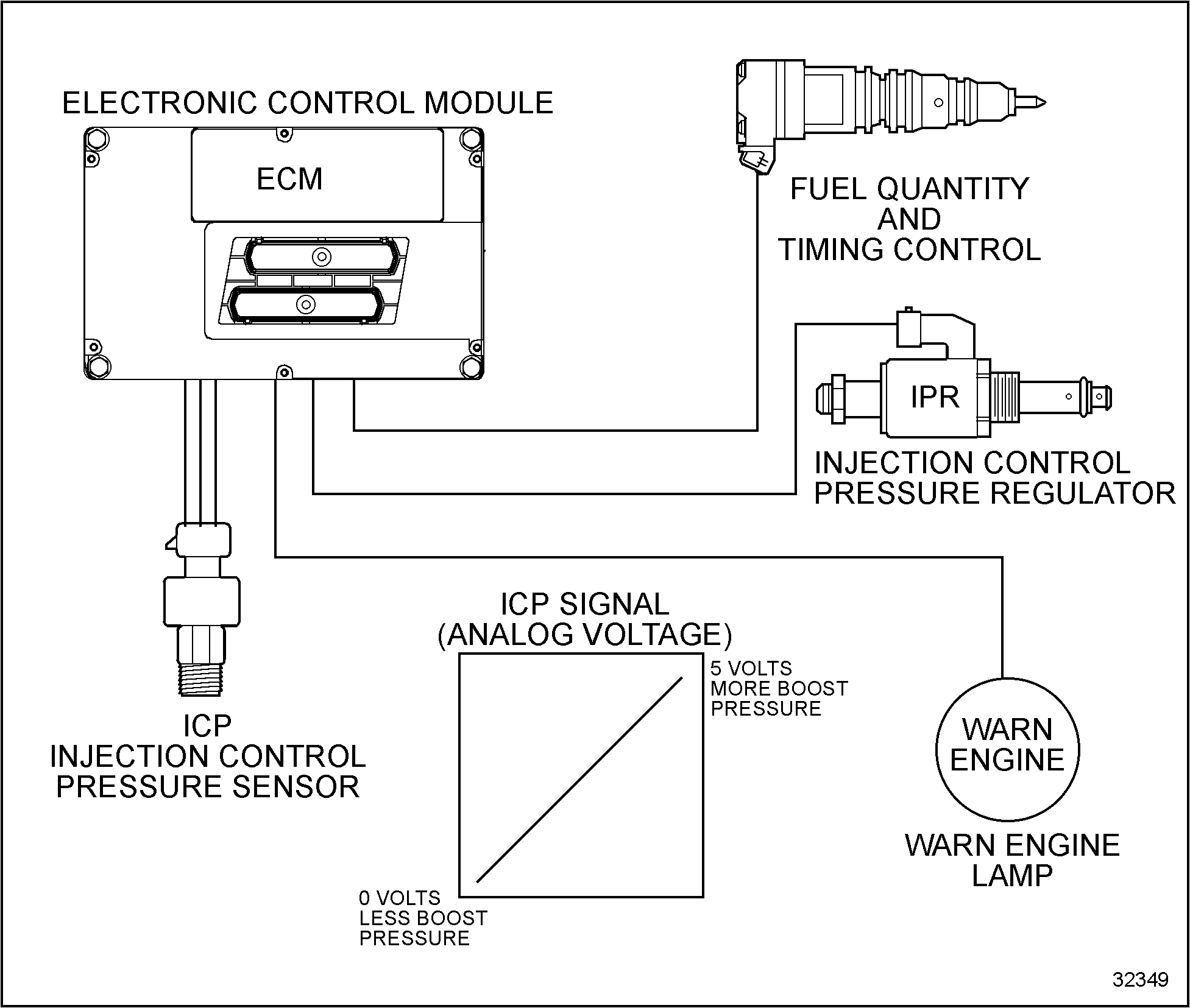 ELECTRONIC CONTROL MODULE

ECM

FUEL QUANTITY
AND
TIMING CONTROL

IPR

INJECTION CONTROL
PRESSURE REGULATOR

ICP
INJECTION CONTROL
PRESSURE SENSOR

ICP SIGNAL
(ANALOG VOLTAGE)

5 VOLTS
MORE BOOST
PRESSURE

0 VOLTS
LESS BOOST
PRESSURE

WARN
ENGINE

WARN ENGINE
LAMP

32349