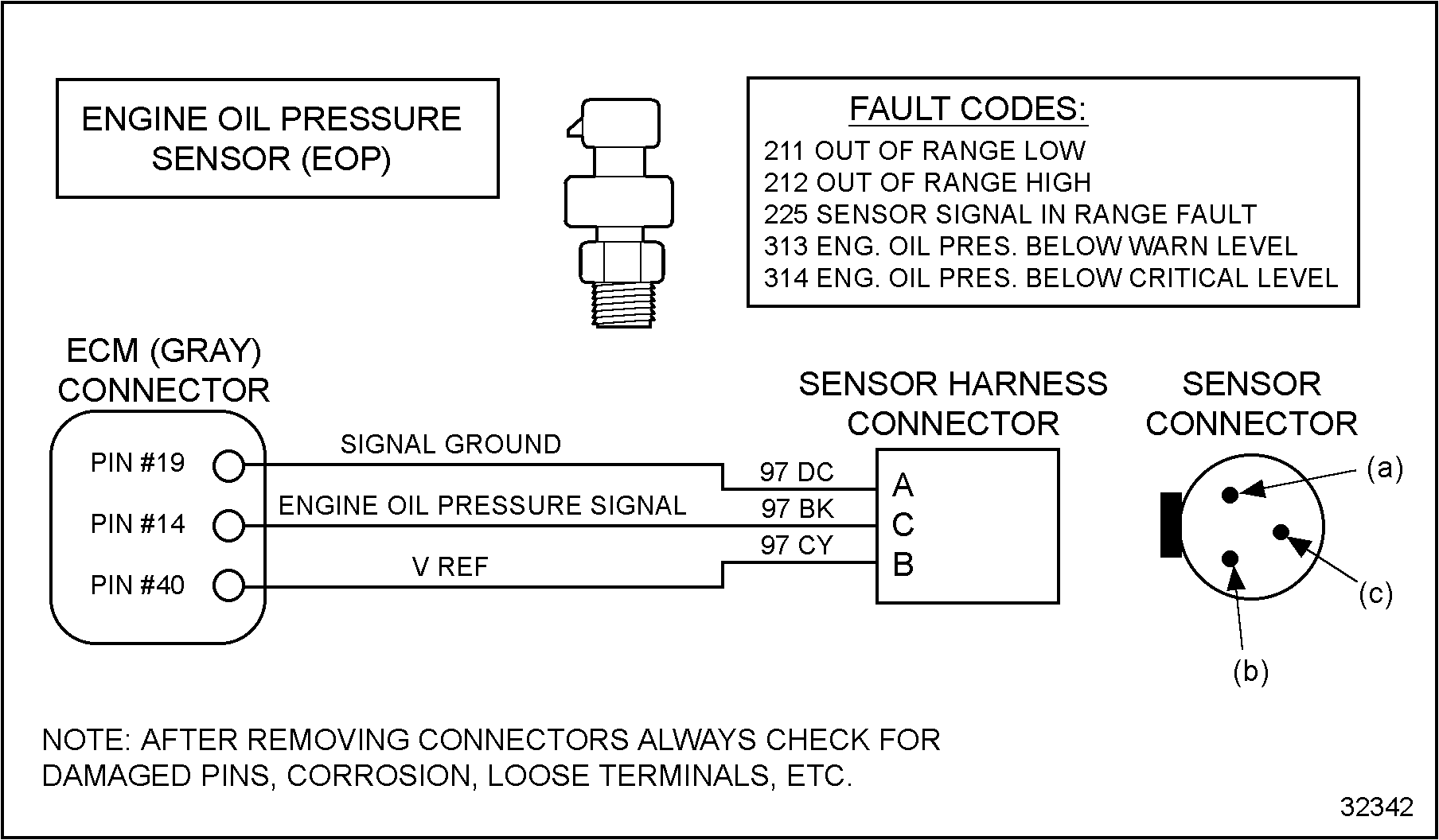 ENGINE OIL PRESSURE SENSOR (EOP)

FAULT CODES:
211 OUT OF RANGE LOW
212 OUT OF RANGE HIGH
225 SENSOR SIGNAL IN RANGE FAULT
313 ENG. OIL PRES. BELOW WARN LEVEL
314 ENG. OIL PRES. BELOW CRITICAL LEVEL

ECM (GRAY) CONNECTOR

PIN #19
PIN #14
PIN #40

SIGNAL GROUND
ENGINE OIL PRESSURE SIGNAL
V REF

97 DC
97 BK
97 CY

SENSOR HARNESS CONNECTOR

A
C
B

SENSOR CONNECTOR

(a)
(c)
(b)

NOTE: AFTER REMOVING CONNECTORS ALWAYS CHECK FOR DAMAGED PINS, CORROSION, LOOSE TERMINALS, ETC.

32342