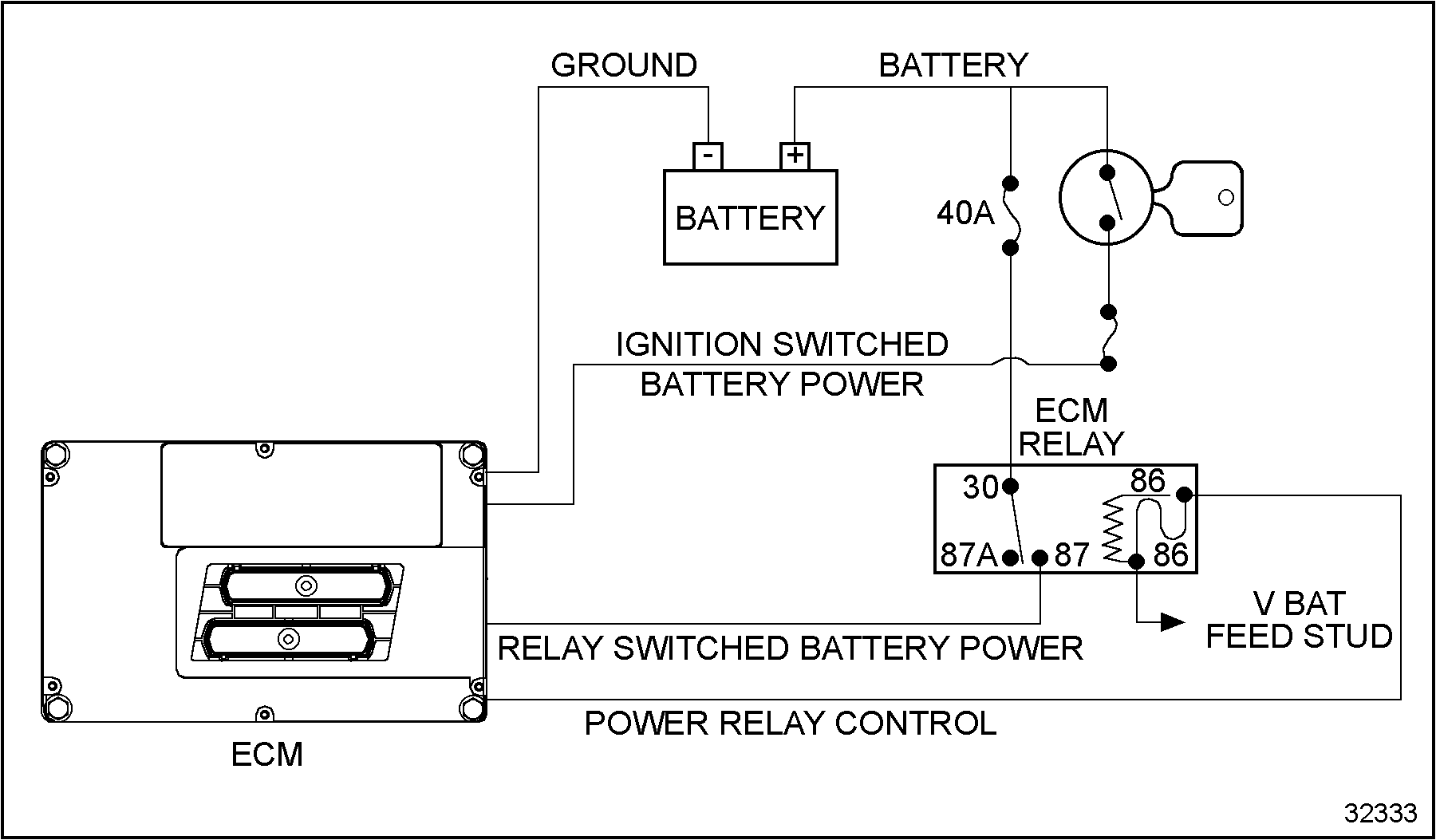 GROUND

BATTERY

-

+

BATTERY

40A

IGNITION SWITCHED BATTERY POWER

ECM RELAY

30

86

87A

87

86

V BAT FEED STUD

RELAY SWITCHED BATTERY POWER

POWER RELAY CONTROL

ECM

32333