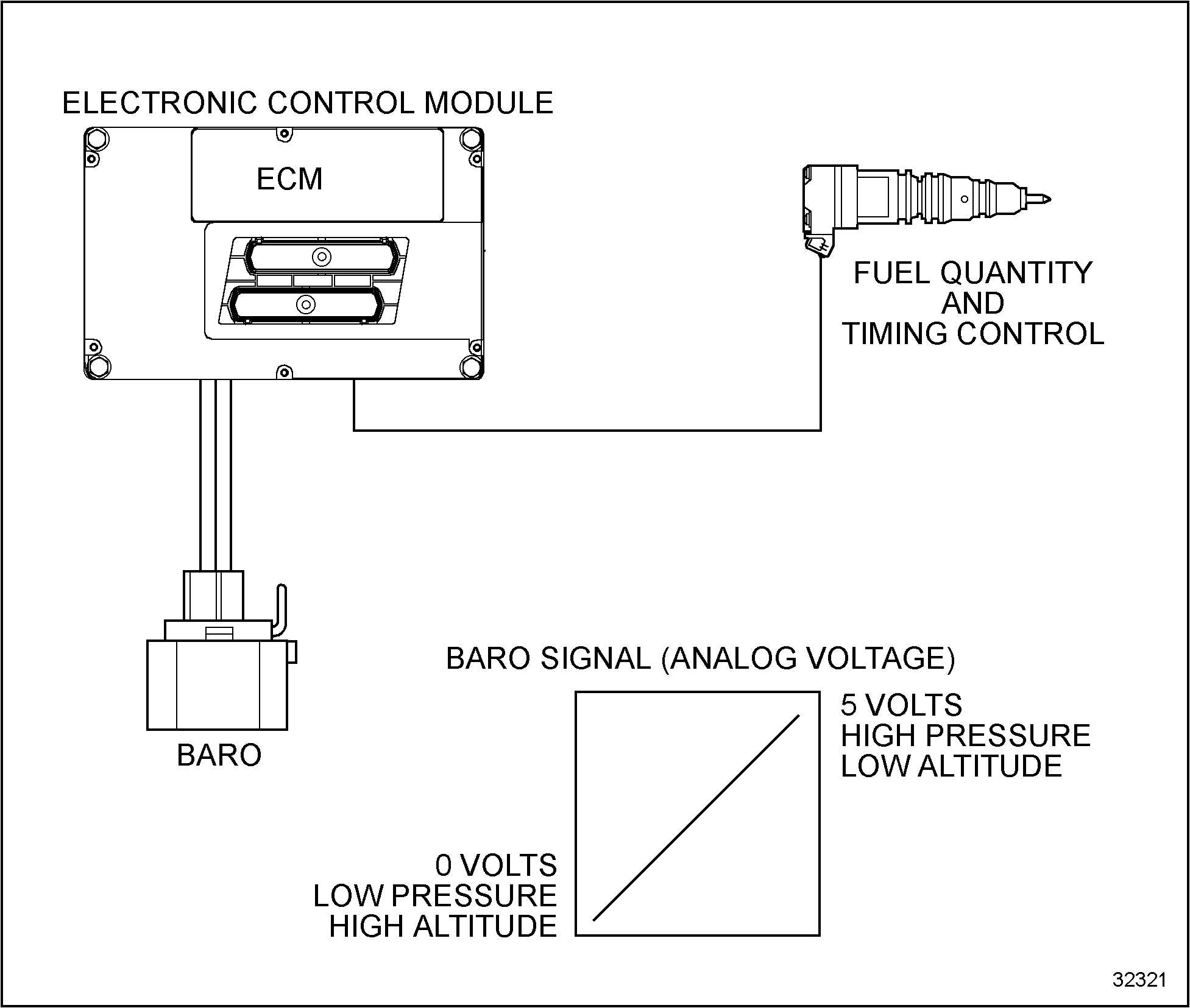 ELECTRONIC CONTROL MODULE

ECM

FUEL QUANTITY
AND
TIMING CONTROL

BARO

BARO SIGNAL (ANALOG VOLTAGE)

5 VOLTS
HIGH PRESSURE
LOW ALTITUDE

0 VOLTS
LOW PRESSURE
HIGH ALTITUDE

32321