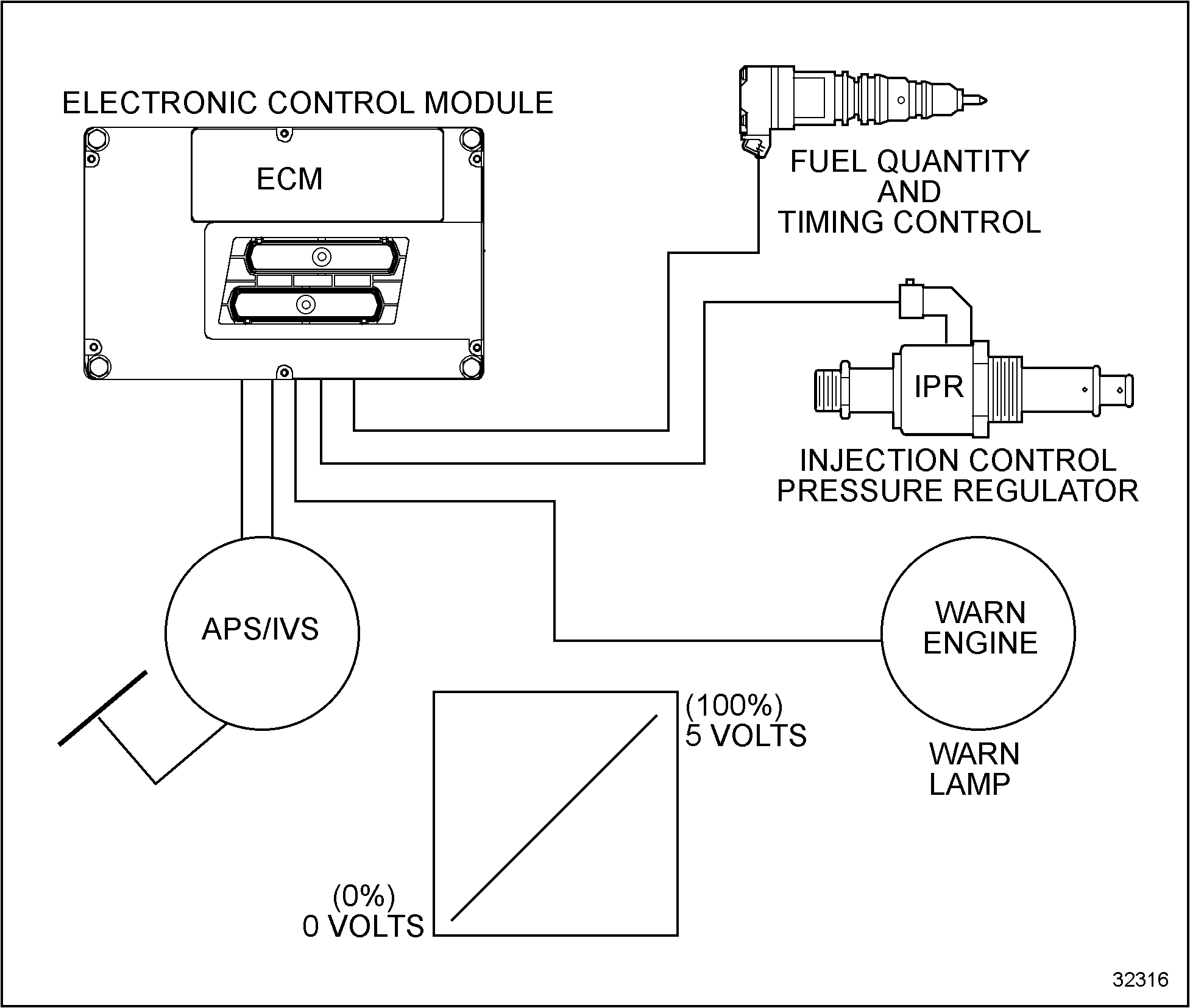 ELECTRONIC CONTROL MODULE

ECM

FUEL QUANTITY AND TIMING CONTROL

IPR

INJECTION CONTROL PRESSURE REGULATOR

APS/IVS

WARN ENGINE

WARN LAMP

(100%) 5 VOLTS

(0%) 0 VOLTS

32316