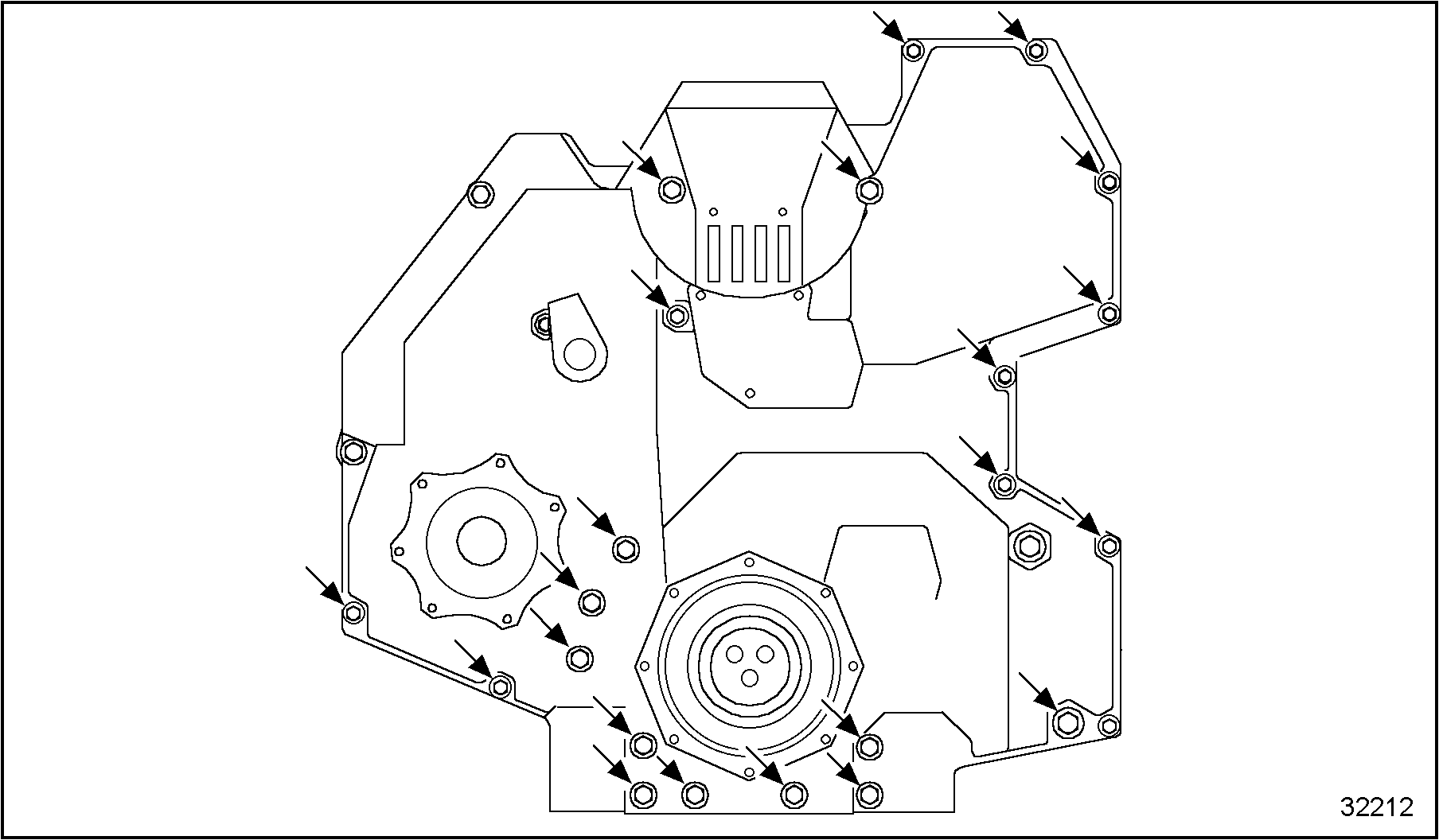 32212