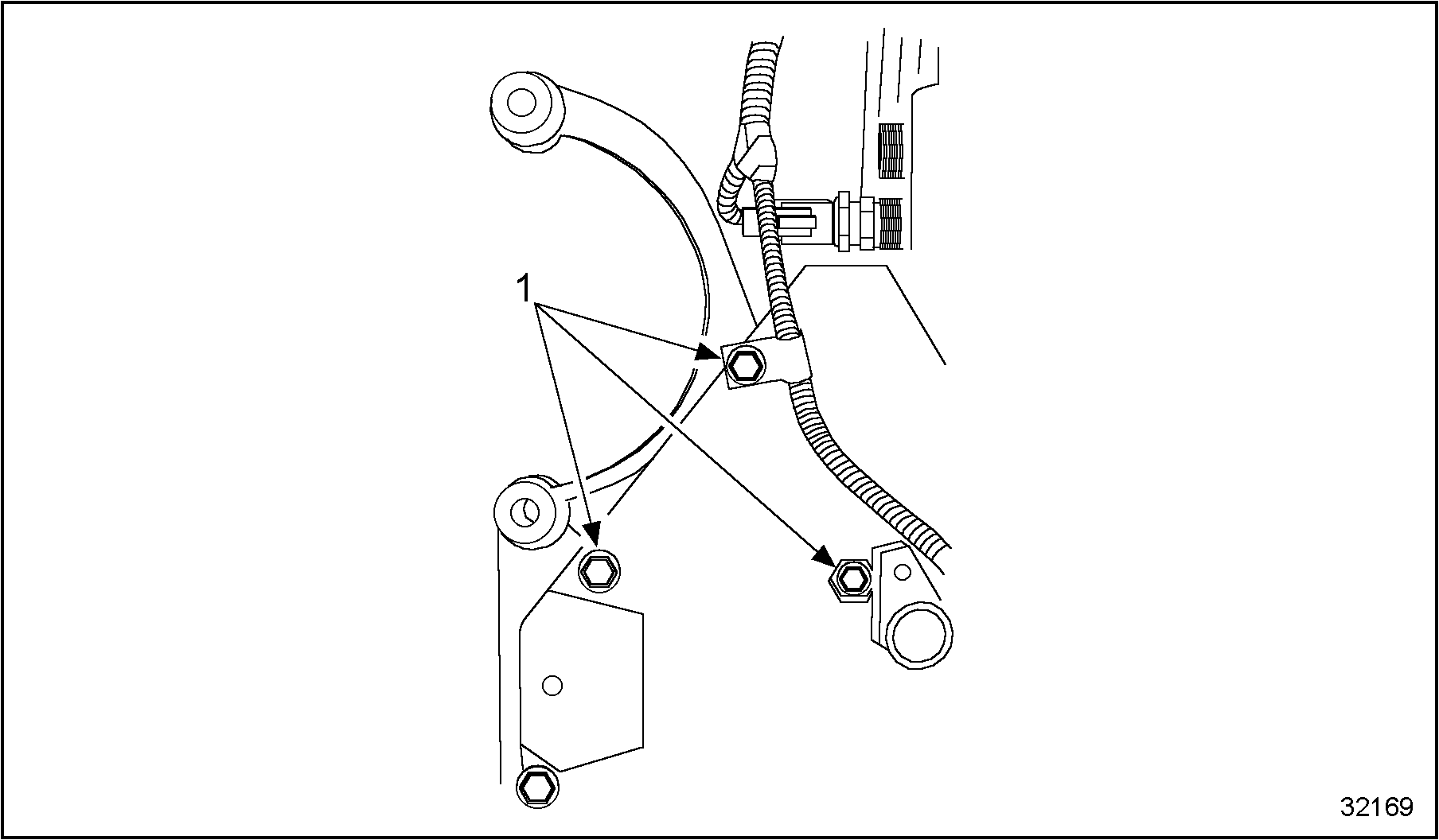 1

32169