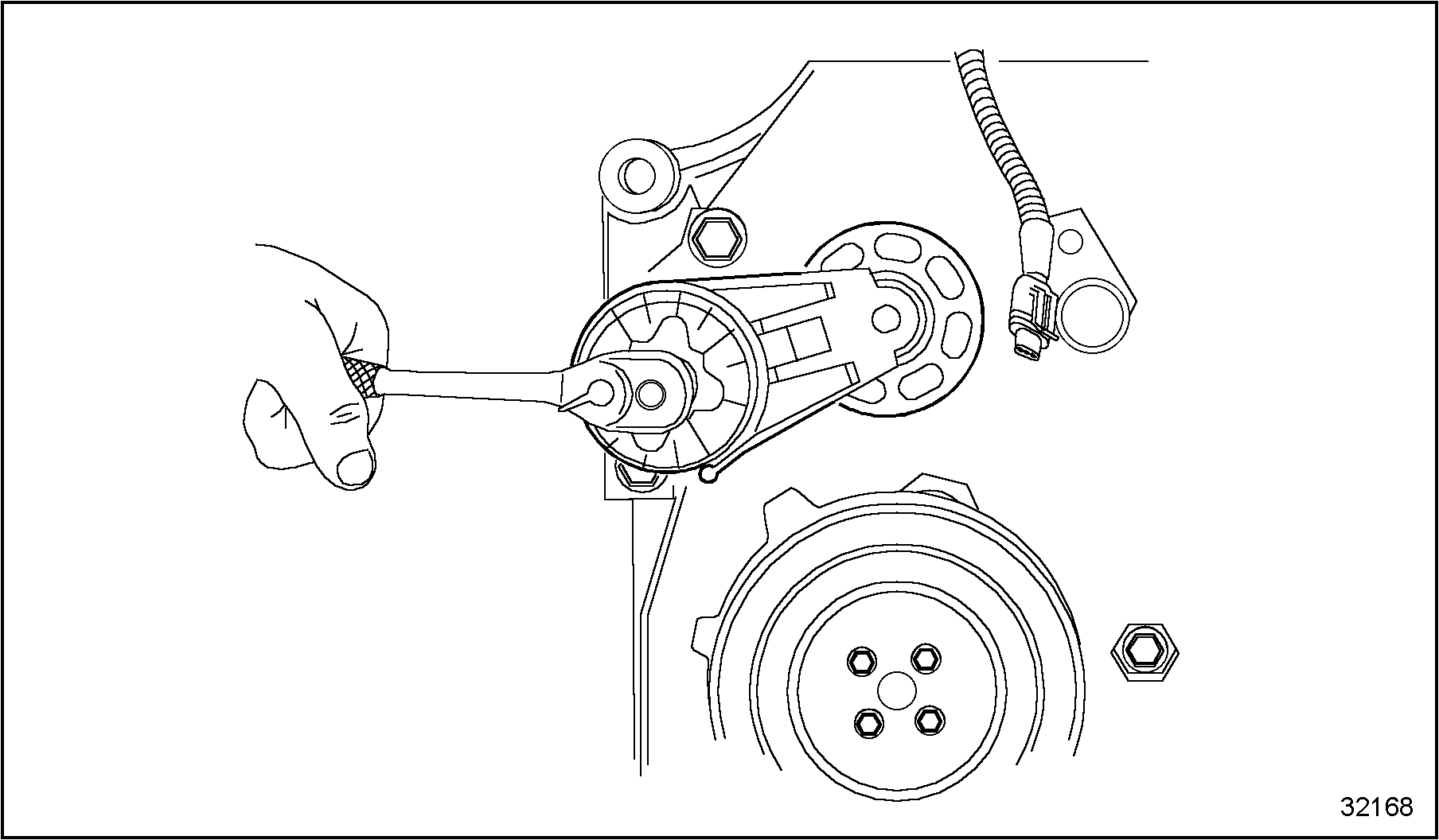 32168