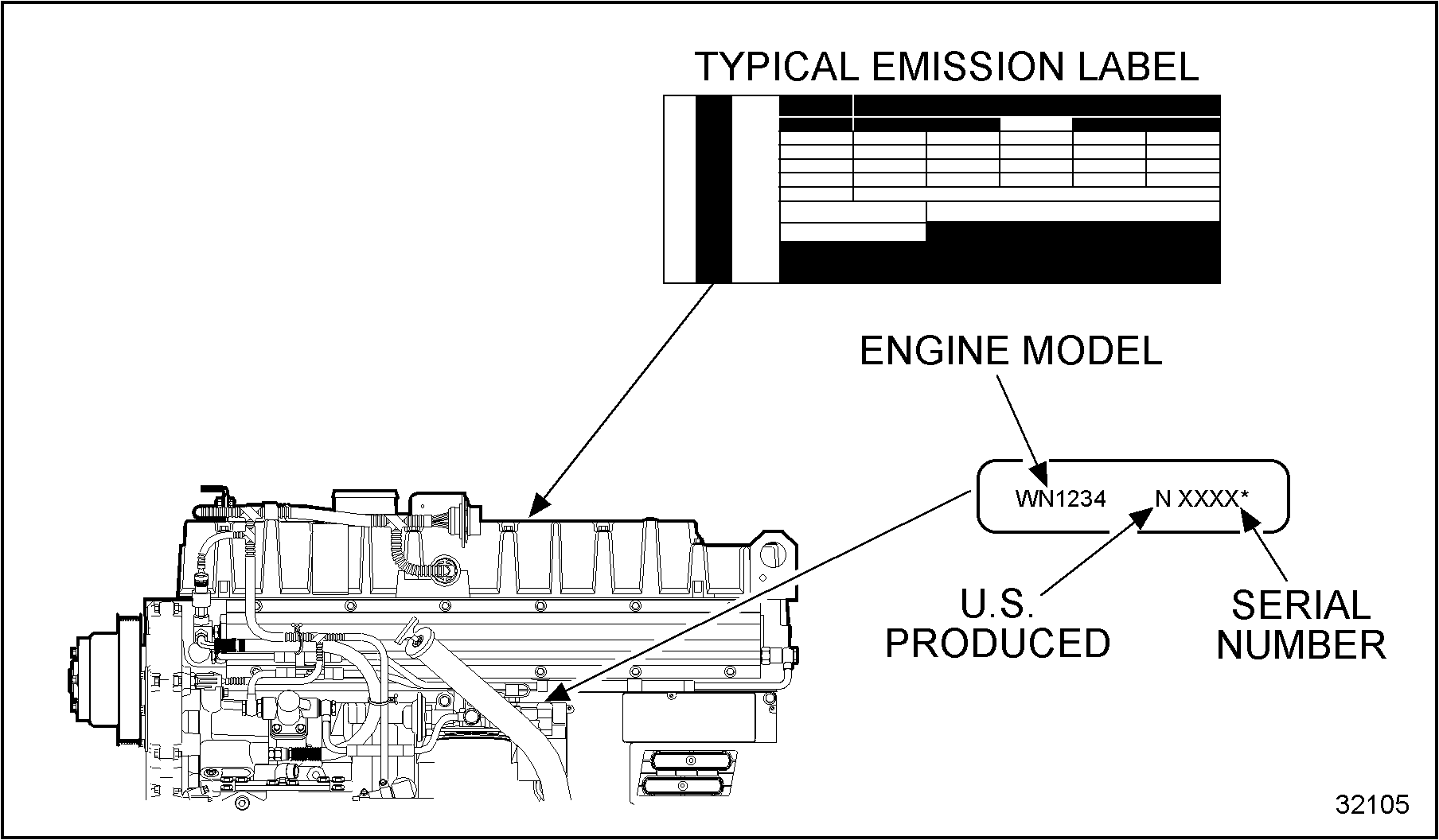 TYPICAL EMISSION LABEL

ENGINE MODEL

WN1234 N XXXX*

U.S. PRODUCED

SERIAL NUMBER

32105