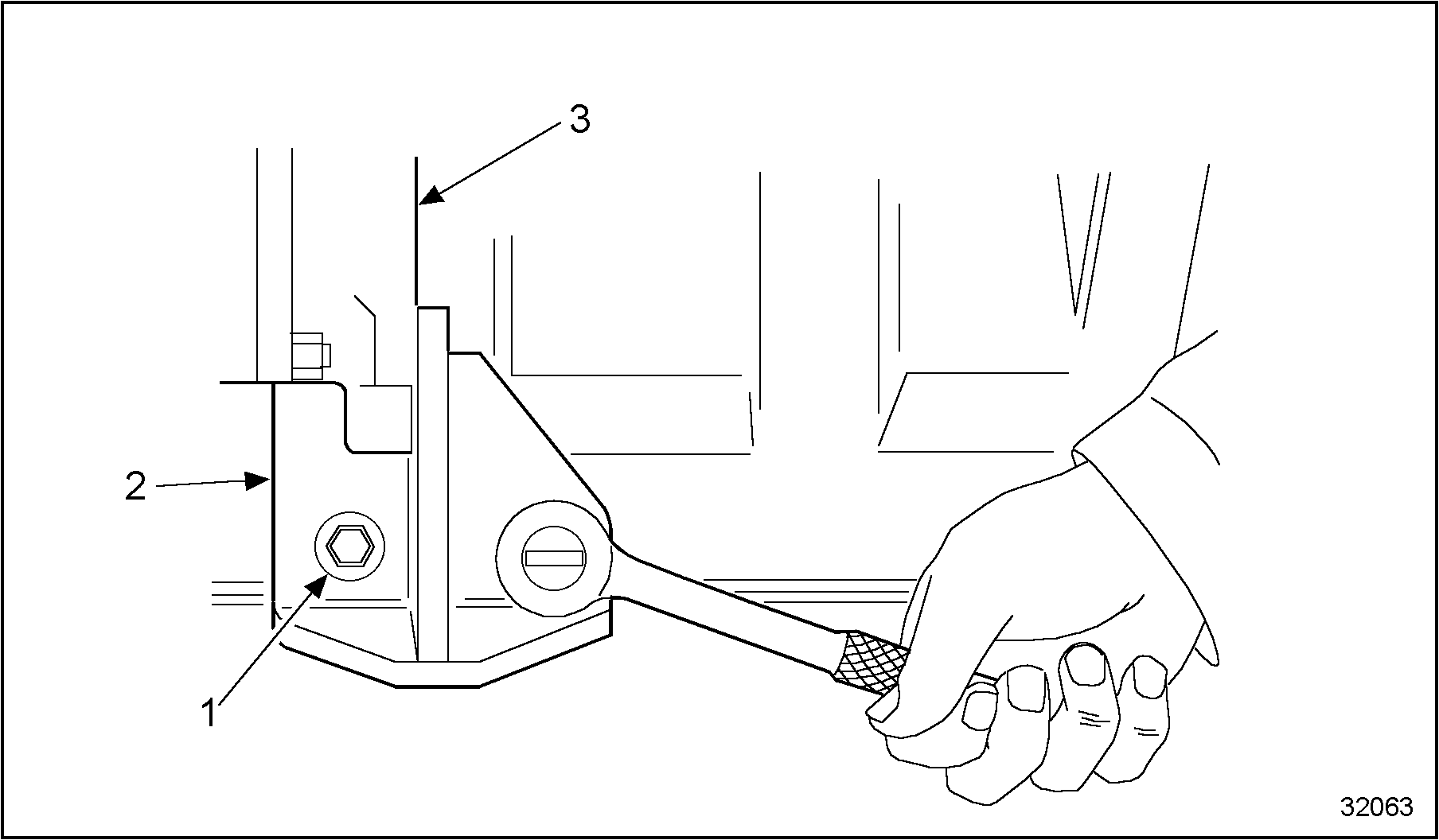 3

2

1

32063